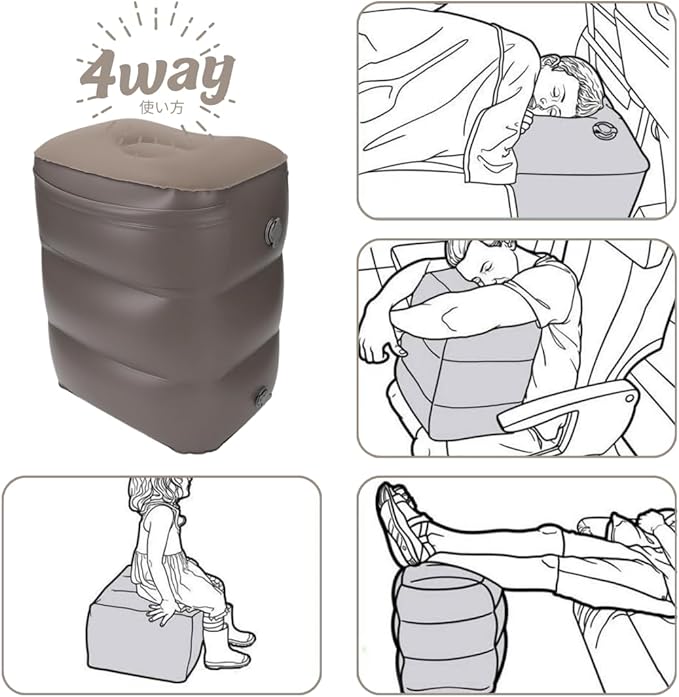 4way
使い方