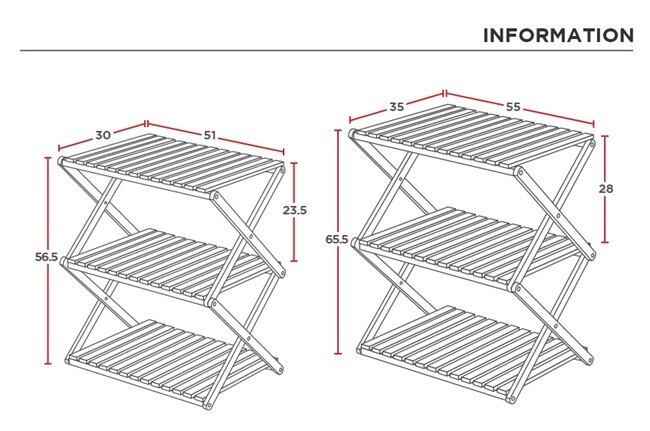 INFORMATION

30
51
23.5
56.5

35
55
28
65.5