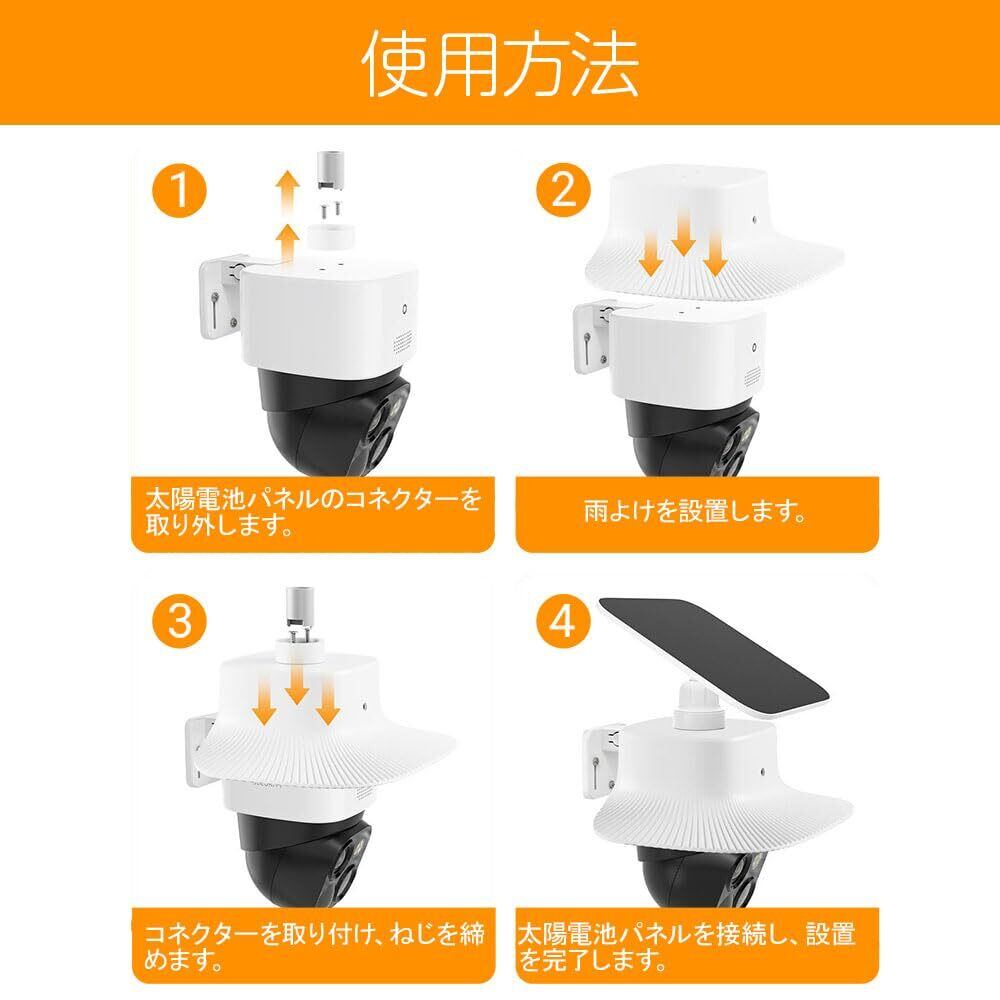 使用方法

1

太陽電池パネルのコネクターを取り外します。

2

雨よけを設置します。

3

コネクターを取り付け、ねじを締めます。

4

太陽電池パネルを接続し、設置を完了します。