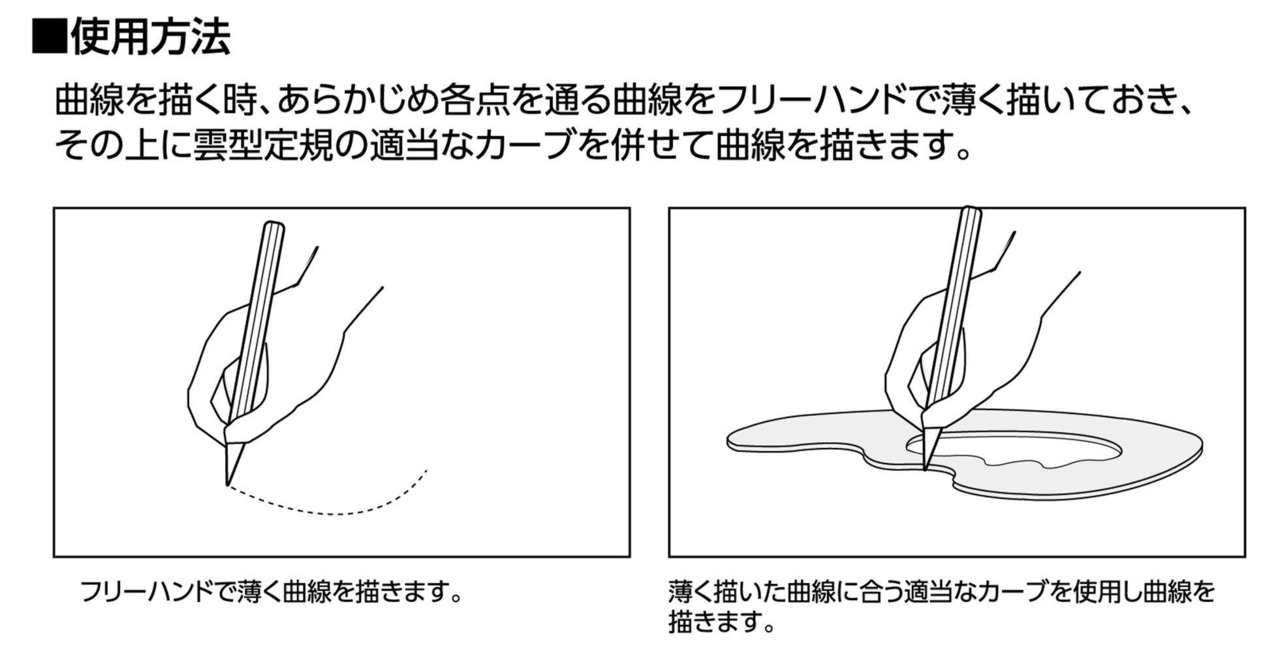 ■使用方法

曲線を描く時、あらかじめ各点を通る曲線をフリーハンドで薄く描いておき、その上に雲型定規の適当なカーブを併せて曲線を描きます。

フリーハンドで薄く曲線を描きます。

薄く描いた曲線に合う適当なカーブを使用し曲線を描きます。