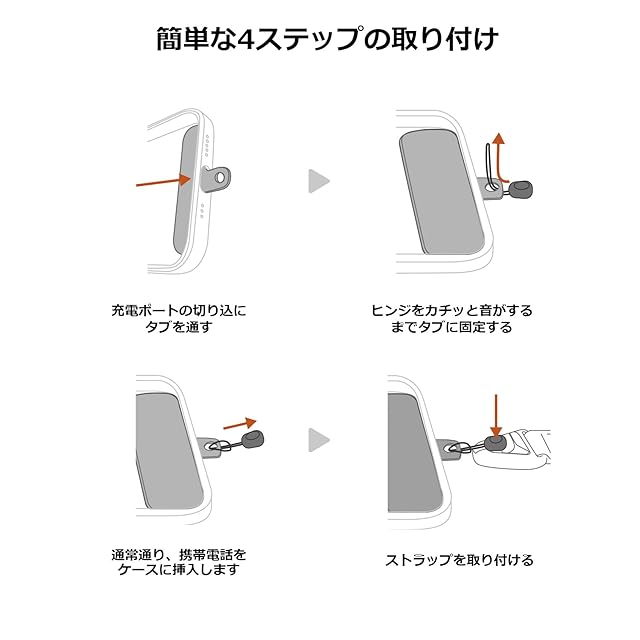 簡単な4ステップの取り付け

充電ポートの切り込にタブを通す

ヒンジをカチッと音がするまでタブに固定する

通常通り、携帯電話をケースに挿入します

ストラップを取り付ける