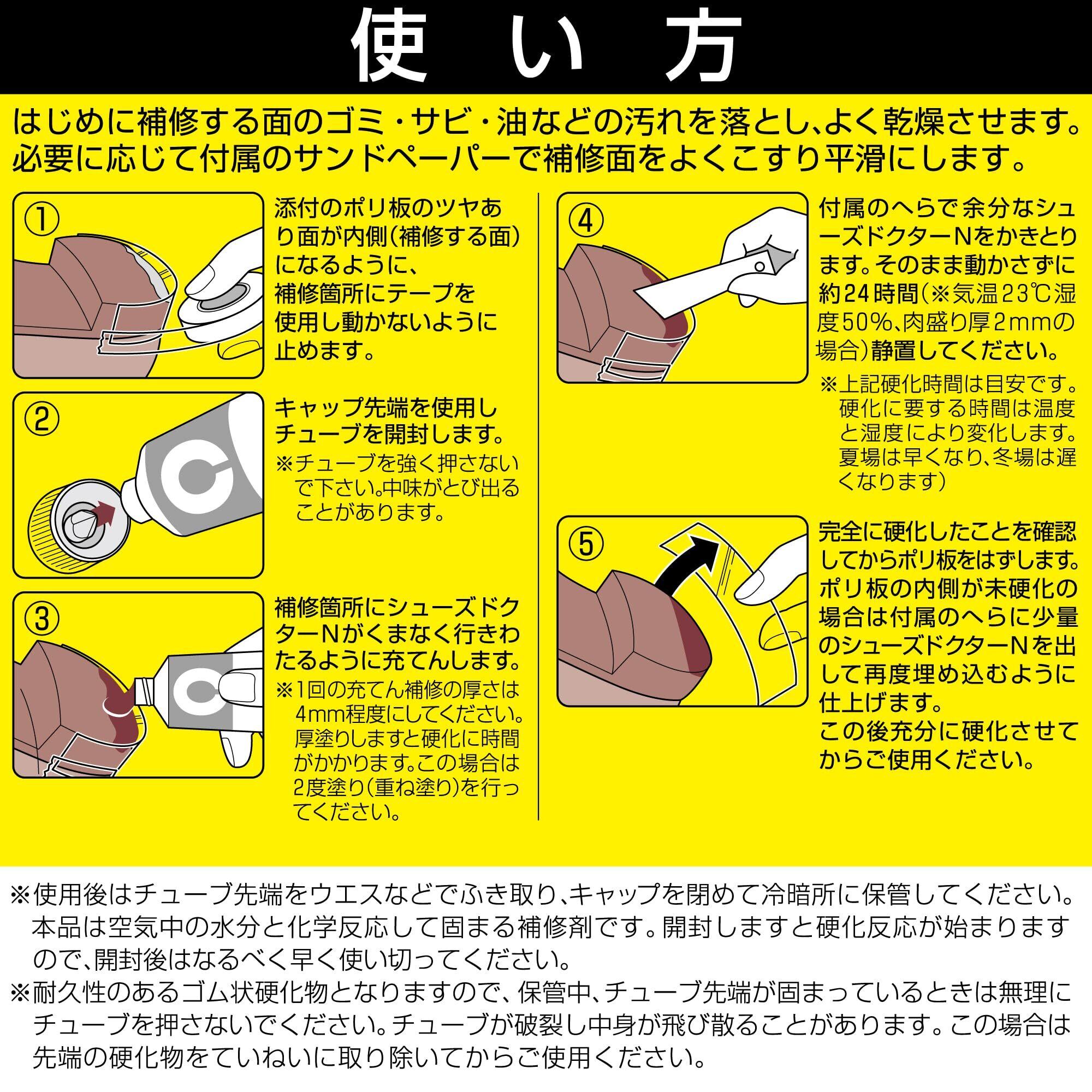 使い方

はじめに補修する面のゴミ・サビ・油などの汚れを落とし、よく乾燥させます。必要に応じて付属のサンドペーパーで補修面をよくこすり平滑にします。

①
添付のポリ板のツヤあり面が内側(補修する面)になるように、補修箇所にテープを使用し動かないように止めます。

②
キャップ先端を使用しチューブを開封します。
※チューブを強く押さないで下さい。中味がとび出ることがあります。

③
補修箇所にシューズドクターNがくまなく行きわたるように充てんします。
※1回の充てん補修の厚さは4mm程度にしてください。厚塗りしますと硬化に時間がかかります。この場合は2度塗り(重ね塗り)を行ってください。

④
付属のへらで余分なシューズドクターNをかきとります。そのまま動かさずに約24時間(※気温23℃湿度50%、肉盛り厚2mmの場合)静置してください。
※上記硬化時間は目安です。硬化に要する時間は温度と湿度により変化します。夏場は早くなり、冬場は遅くなります)

⑤
完全に硬化したことを確認してからポリ板をはずします。ポリ板の内側が未硬化の場合は付属のへらに少量のシューズドクターNを出して再度埋め込むように仕上げます。
この後充分に硬化させてからご使用ください。

※使用後はチューブ先端をウエスなどでふき取り、キャップを閉めて冷暗所に保管してください。本品は空気中の水分と化学反応して固まる補修剤です。開封しますと硬化反応が始まりますので、開封後はなるべく早く使い切ってください。
※耐久性のあるゴム状硬化物となりますので、保管中、チューブ先端が固まっているときは無理にチューブを押さないでください。チューブが破裂し中身が飛び散ることがあります。この場合は先端の硬化物をていねいに取り除いてからご使用ください。