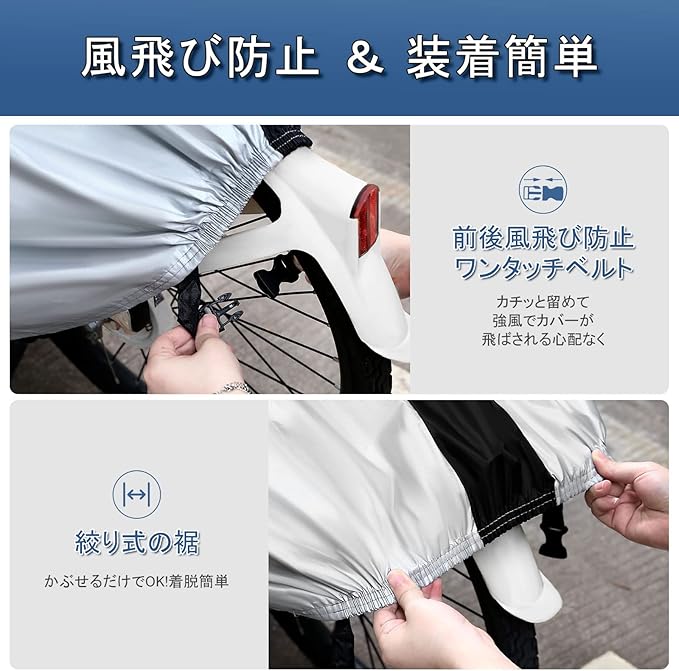 風飛び防止 & 装着簡単

前後風飛び防止
ワンタッチベルト

カチッと留めて
強風でカバーが
飛ばされる心配なく

絞り式の裾

かぶせるだけでOK!着脱簡単