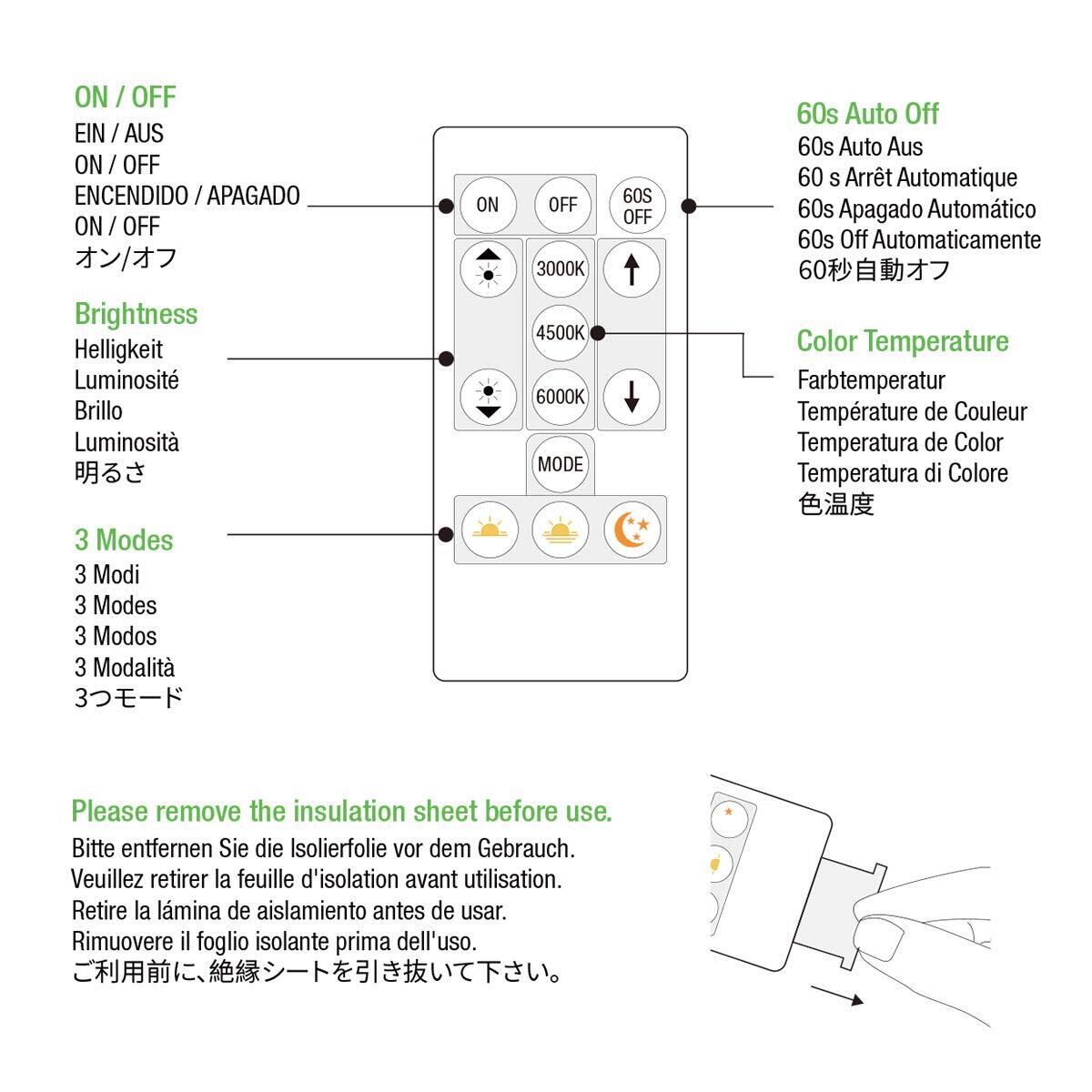 ON / OFF
EIN / AUS
ON / OFF
ENCENDIDO / APAGADO
ON / OFF
オン/オフ

Brightness
Helligkeit
Luminosité
Brillo
Luminosità
明るさ

3 Modes
3 Modi
3 Modes
3 Modos
3 Modalità
3つモード

ON
OFF
60S OFF
3000K
4500K
6000K
MODE

60s Auto Off
60s Auto Aus
60 s Arrêt Automatique
60s Apagado Automático
60s Off Automaticamente
60秒自動オフ

Color Temperature
Farbtemperatur
Température de Couleur
Temperatura de Color
Temperatura di Colore
色温度

Please remove the insulation sheet before use.
Bitte entfernen Sie die Isolierfolie vor dem Gebrauch.
Veuillez retirer la feuille d'isolation avant utilisation.
Retire la lámina de aislamiento antes de usar.
Rimuovere il foglio isolante prima dell'uso.
ご利用前に、絶縁シートを引き抜いて下さい。