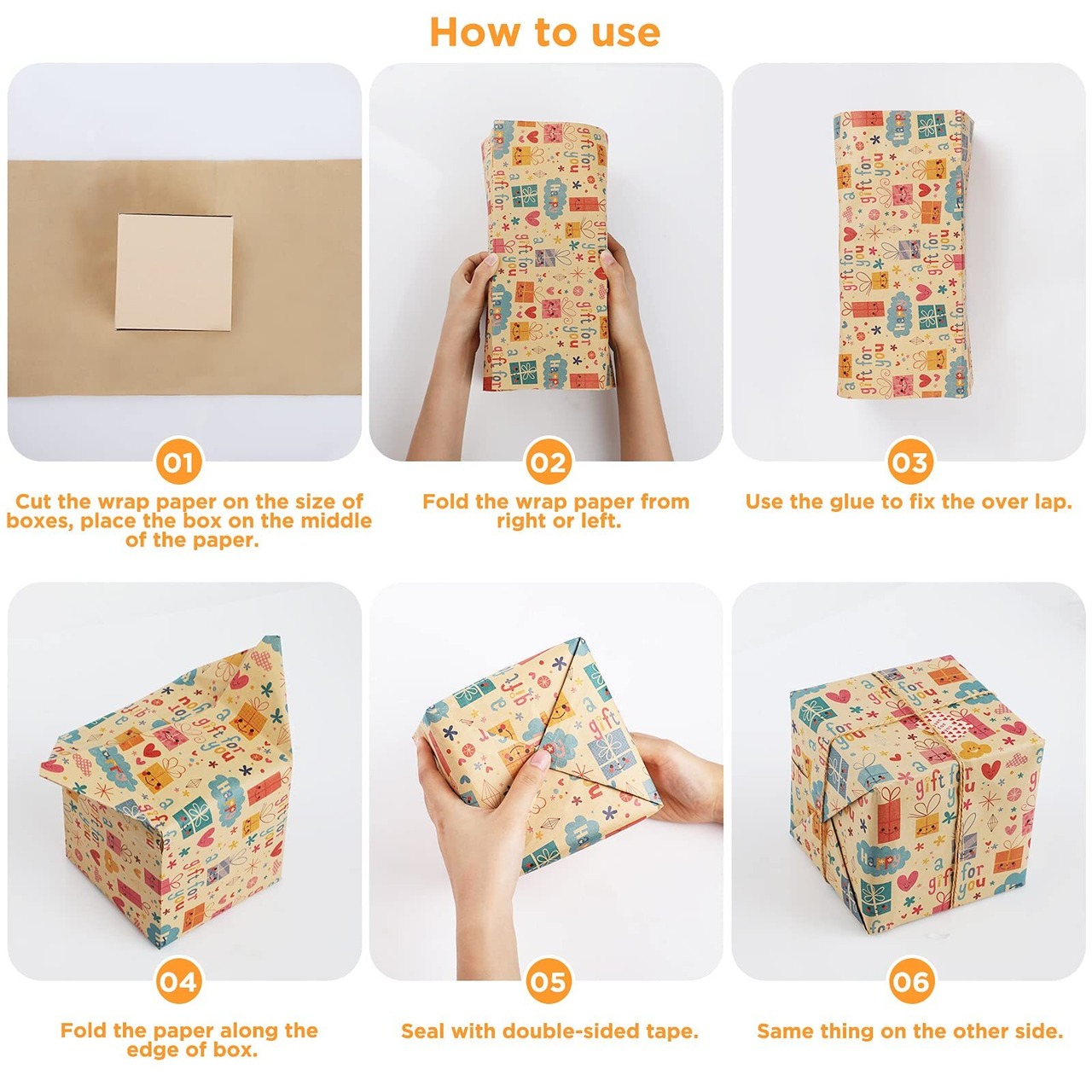 How to use

01
Cut the wrap paper on the size of boxes, place the box on the middle of the paper.

02
Fold the wrap paper from right or left.

03
Use the glue to fix the over lap.

04
Fold the paper along the edge of box.

05
Seal with double-sided tape.

06
Same thing on the other side.