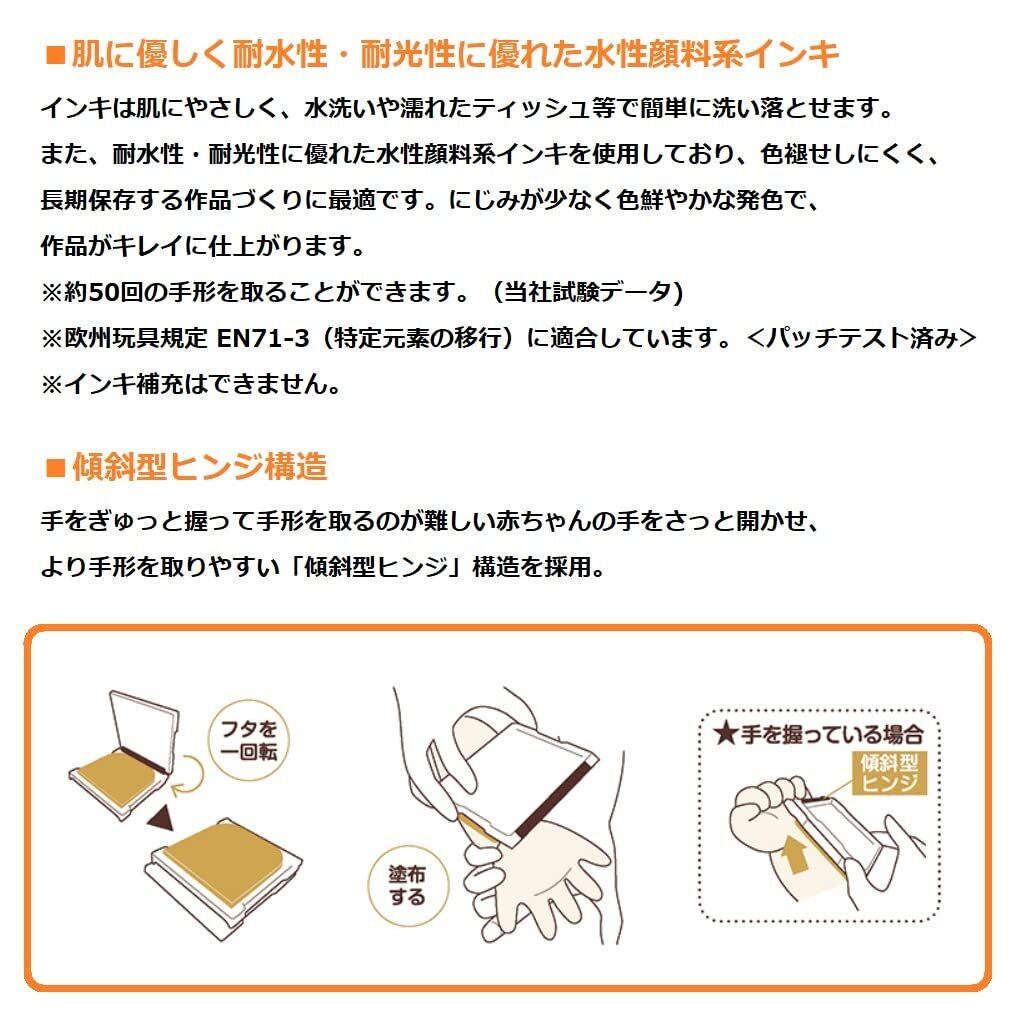 ■肌に優しく耐水性・耐光性に優れた水性顔料系インキ

インキは肌にやさしく、水洗いや濡れたティッシュ等で簡単に洗い落とせます。
また、耐水性・耐光性に優れた水性顔料系インキを使用しており、色褪せしにくく、
長期保存する作品づくりに最適です。にじみが少なく色鮮やかな発色で、
作品がキレイに仕上がります。
※約50回の手形を取ることができます。（当社試験データ）
※欧州玩具規定 EN71-3（特定元素の移行）に適合しています。<パッチテスト済み>
※インキ補充はできません。

■傾斜型ヒンジ構造

手をぎゅっと握って手形を取るのが難しい赤ちゃんの手をさっと開かせ、
より手形を取りやすい「傾斜型ヒンジ」構造を採用。

フタを一回転

塗布する

★手を握っている場合

傾斜型ヒンジ