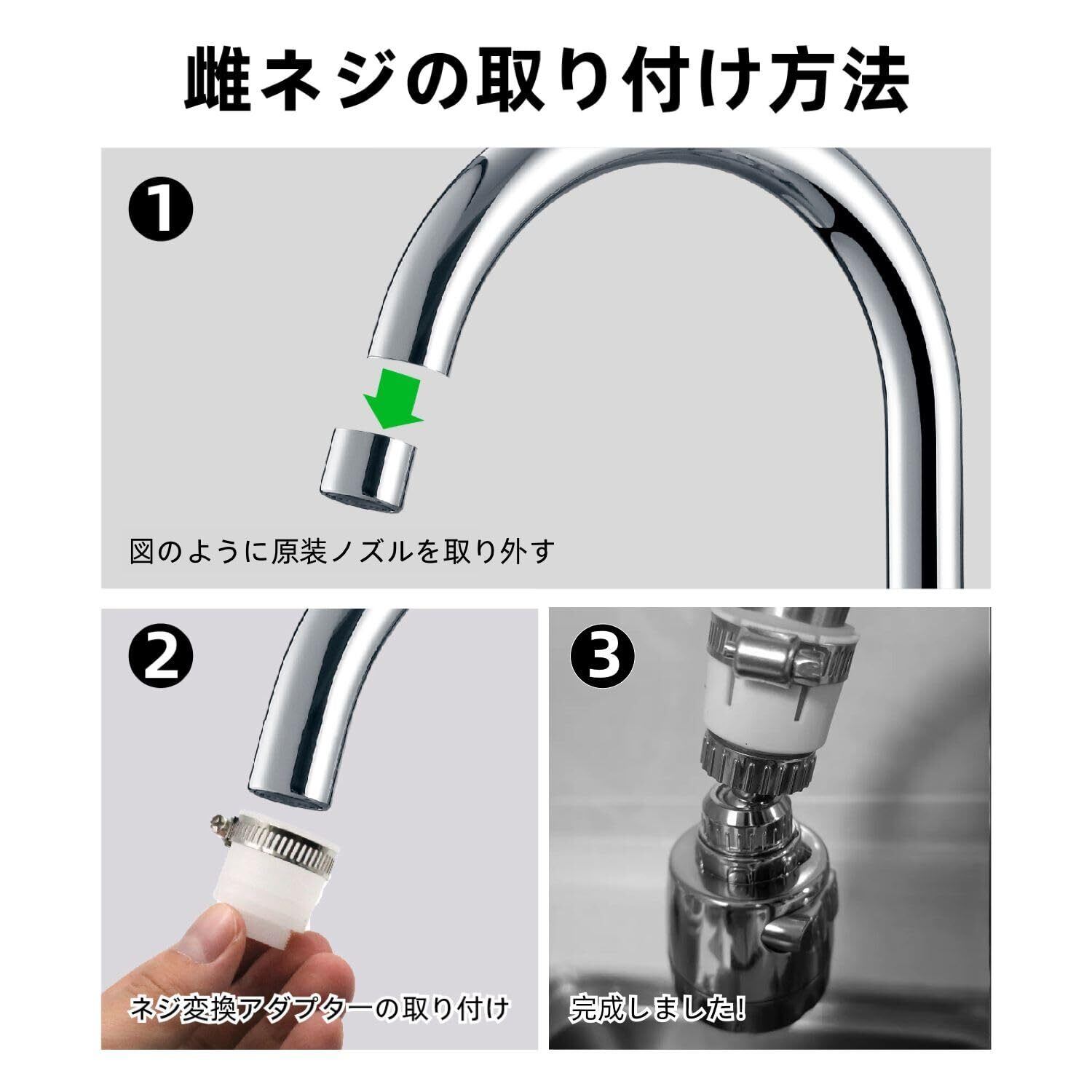 雌ネジの取り付け方法

❶

図のように原装ノズルを取り外す

❷

ネジ変換アダプターの取り付け

❸

完成しました!