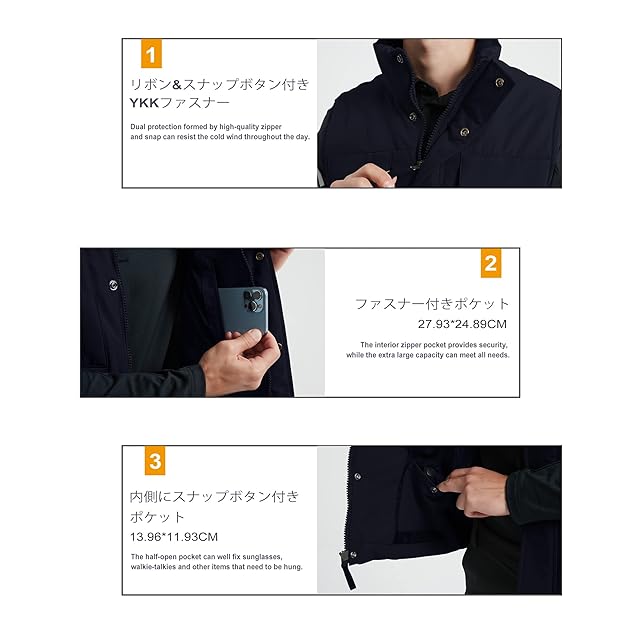 1

リボン&スナップボタン付き
YKKファスナー

Dual protection formed by high-quality zipper and snap can resist the cold wind throughout the day.

2

ファスナー付きポケット
27.93*24.89CM

The interior zipper pocket provides security, while the extra large capacity can meet all needs.

3

内側にスナップボタン付き
ポケット
13.96*11.93CM

The half-open pocket can well fix sunglasses, walkie-talkies and other items that need to be hung.