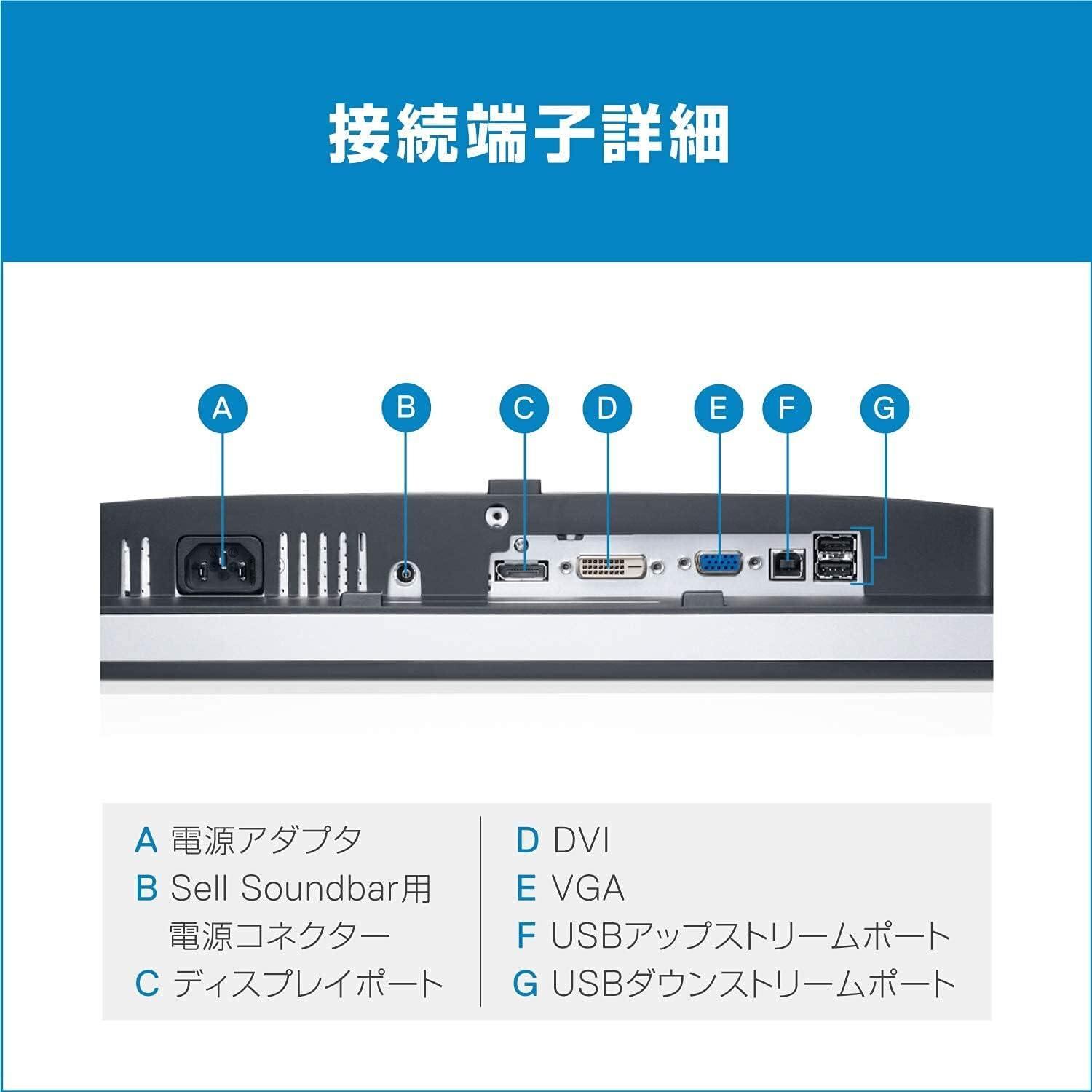 接続端子詳細

A B C D E F G

A 電源アダプタ
B Sell Soundbar用 電源コネクター
C ディスプレイポート

D DVI
E VGA
F USBアップストリームポート
G USBダウンストリームポート