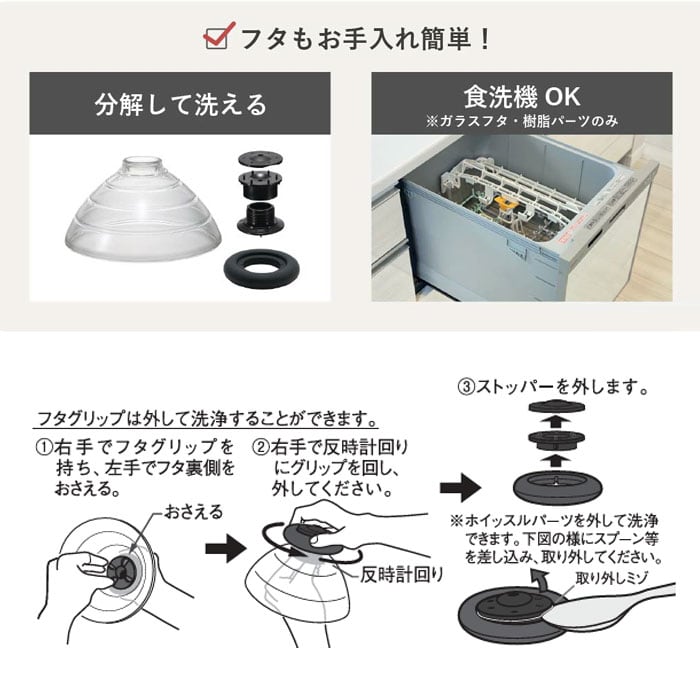 フタもお手入れ簡単！

分解して洗える

食洗機 OK
※ガラスフタ・樹脂パーツのみ

フタグリップは外して洗浄することができます。

①右手でフタグリップを持ち、左手でフタ裏側をおさえる。

おさえる

②右手で反時計回りにグリップを回し、外してください。

反時計回り

③ストッパーを外します。

※ホイッスルパーツを外して洗浄できます。下図の様にスプーン等を差し込み、取り外してください。

取り外しミゾ