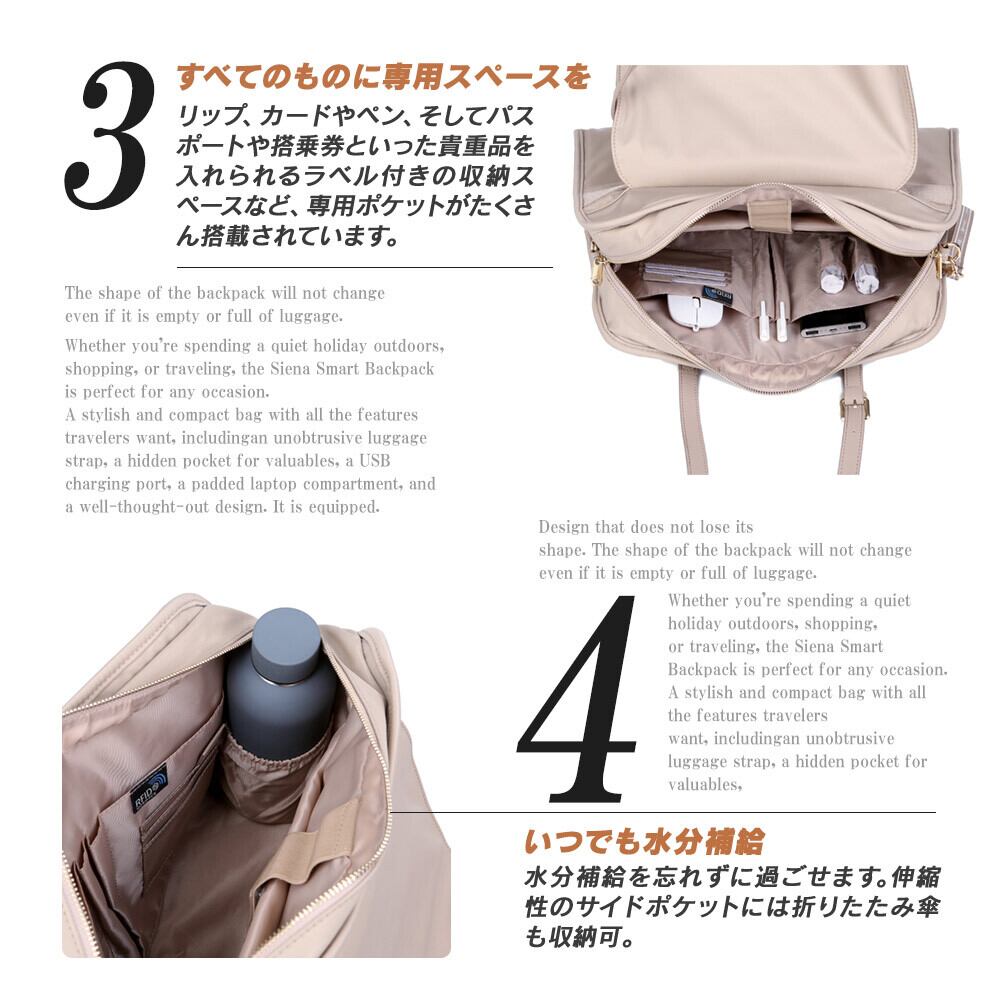 3

すべてのものに専用スペースを

リップ、カードやペン、そしてパスポートや搭乗券といった貴重品を入れられるラベル付きの収納スペースなど、専用ポケットがたくさん搭載されています。

The shape of the backpack will not change even if it is empty or full of luggage.

Whether you're spending a quiet holiday outdoors, shopping, or traveling, the Siena Smart Backpack is perfect for any occasion.
A stylish and compact bag with all the features travelers want, includingan unobtrusive luggage strap, a hidden pocket for valuables, a USB charging port, a padded laptop compartment, and a well-thought-out design. It is equipped.

Design that does not lose its shape. The shape of the backpack will not change even if it is empty or full of luggage.

4

Whether you're spending a quiet holiday outdoors, shopping, or traveling, the Siena Smart Backpack is perfect for any occasion.
A stylish and compact bag with all the features travelers want, includingan unobtrusive luggage strap, a hidden pocket for valuables,

RFID

いつでも水分補給

水分補給を忘れずに過ごせます。伸縮性のサイドポケットには折りたたみ傘も収納可。