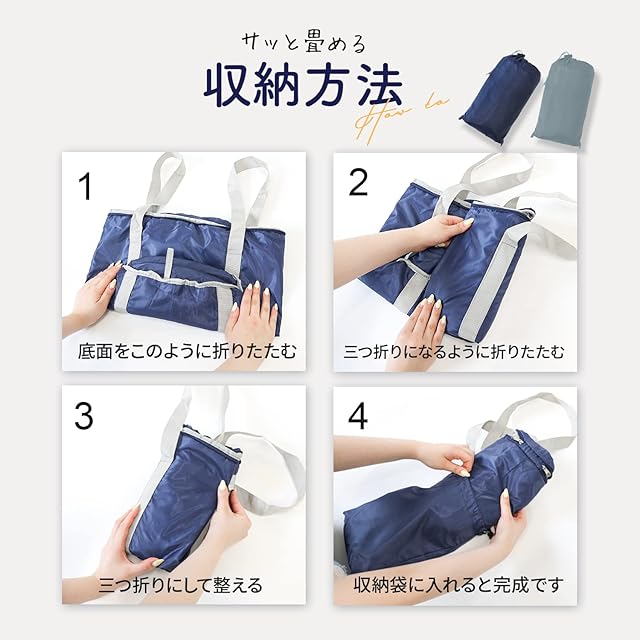 サッと畳める
収納方法
How to

1
底面をこのように折りたたむ

2
三つ折りになるように折りたたむ

3
三つ折りにして整える

4
収納袋に入れると完成です