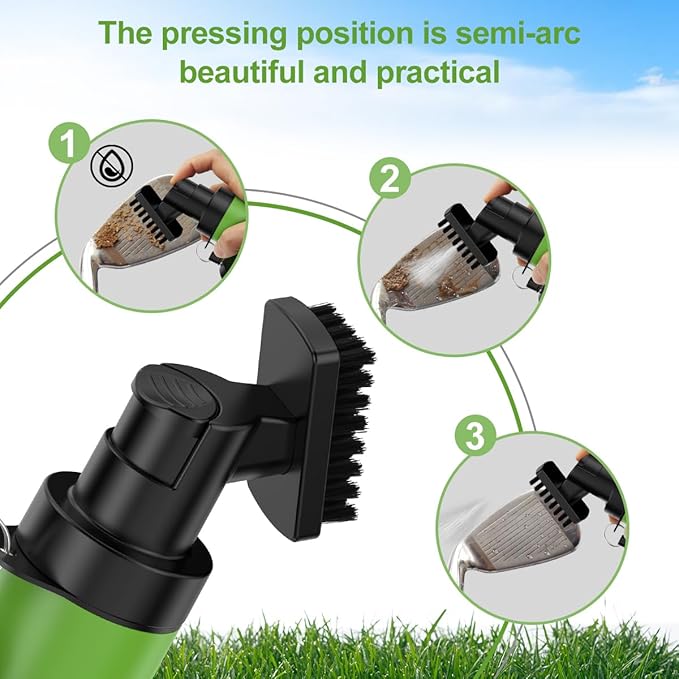 The pressing position is semi-arc beautiful and practical

1

2

3