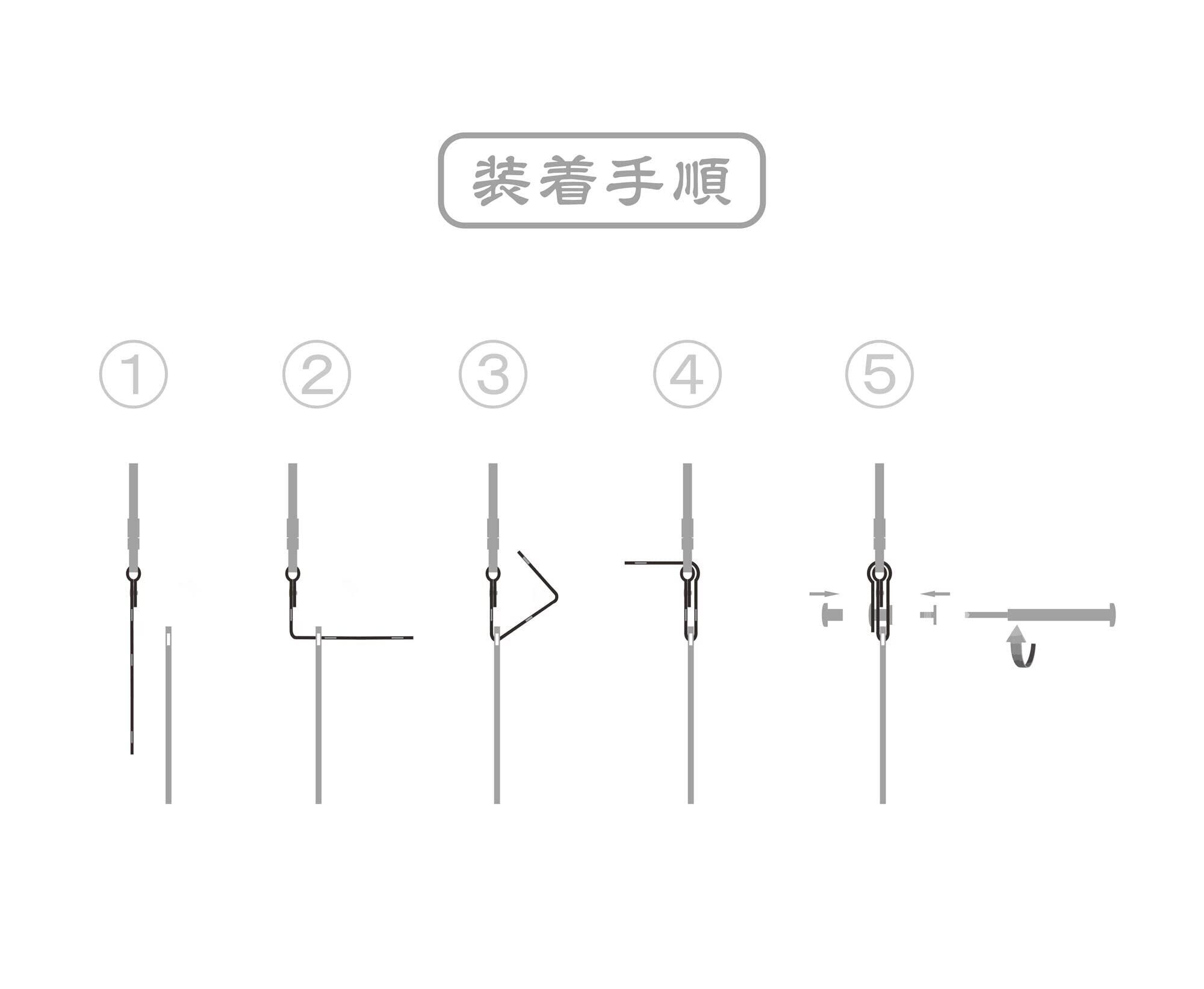 装着手順

①

②

③

④

⑤