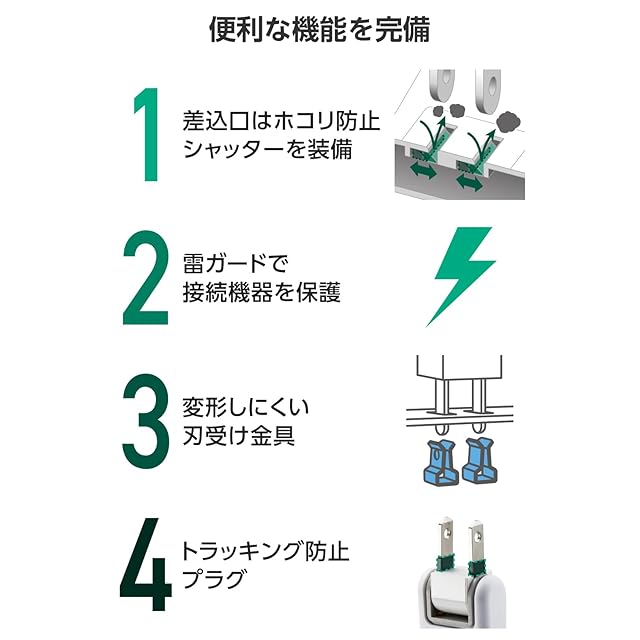 便利な機能を完備

1
差込口はホコリ防止シャッターを装備

2
雷ガードで接続機器を保護

3
変形しにくい刃受け金具

4
トラッキング防止プラグ