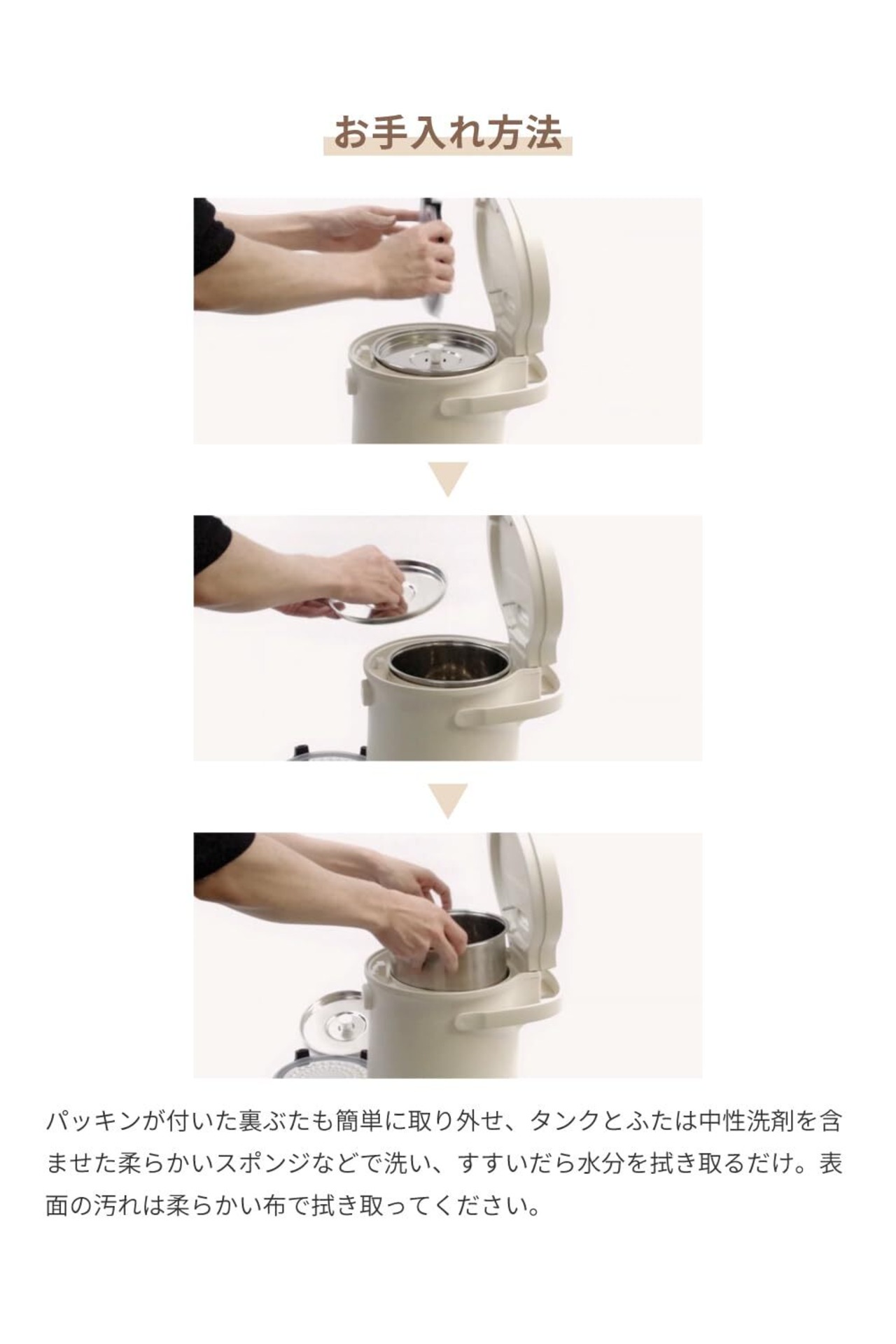 お手入れ方法

パッキンが付いた裏ぶたも簡単に取り外せ、タンクとふたは中性洗剤を含ませた柔らかいスポンジなどで洗い、すすいだら水分を拭き取るだけ。表面の汚れは柔らかい布で拭き取ってください。