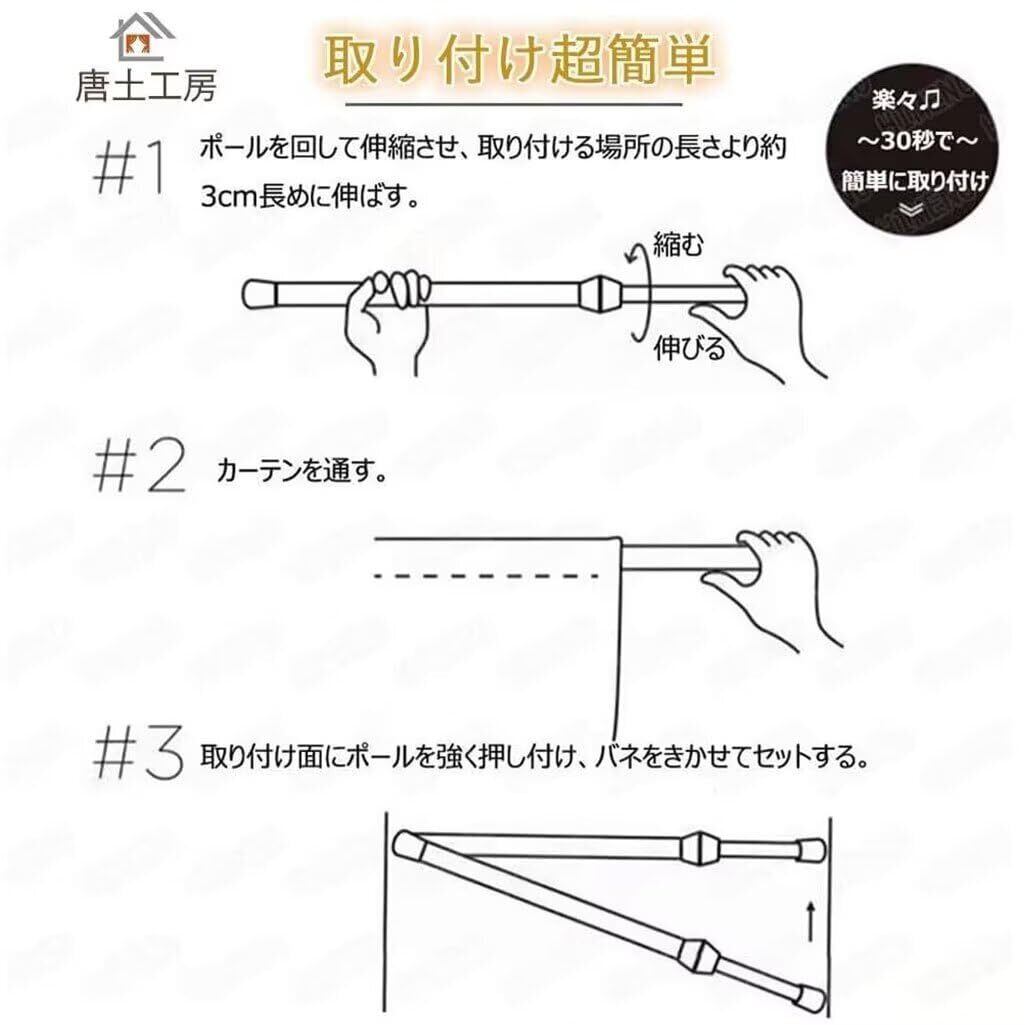 唐土工房

取り付け超簡単

楽々♫
～30秒で～
簡単に取り付け

#1 ポールを回して伸縮させ、取り付ける場所の長さより約3cm長めに伸ばす。

縮む
伸びる

#2 カーテンを通す。

#3 取り付け面にポールを強く押し付け、バネをきかせてセットする。