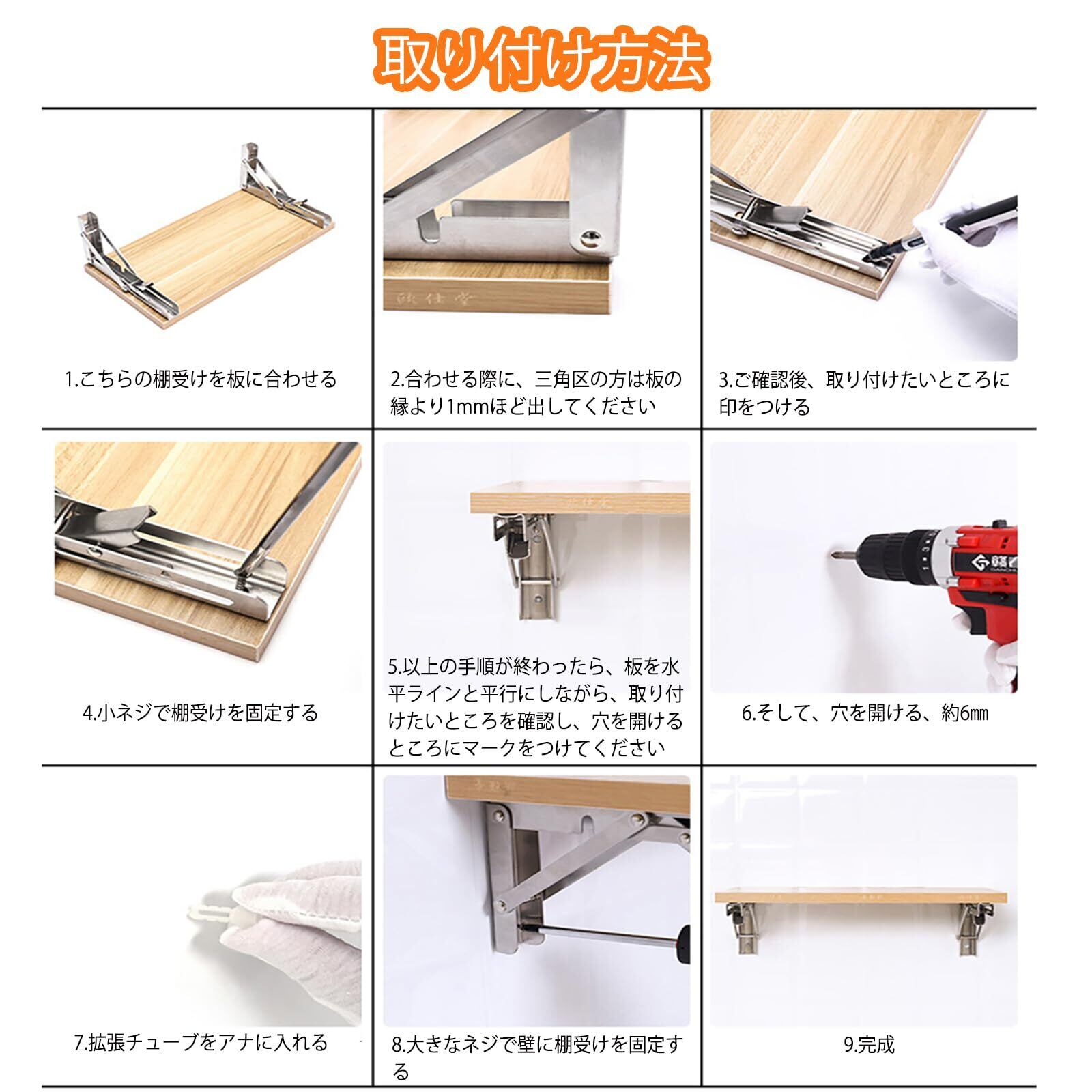 取り付け方法

1.こちらの棚受けを板に合わせる

2.合わせる際に、三角区の方は板の縁より1mmほど出してください

3.ご確認後、取り付けたいところに印をつける

4.小ネジで棚受けを固定する

5.以上の手順が終わったら、板を水平ラインと平行にしながら、取り付けたいところを確認し、穴を開けるところにマークをつけてください

6.そして、穴を開ける、約6㎜

7.拡張チューブをアナに入れる

8.大きなネジで壁に棚受けを固定する

9.完成