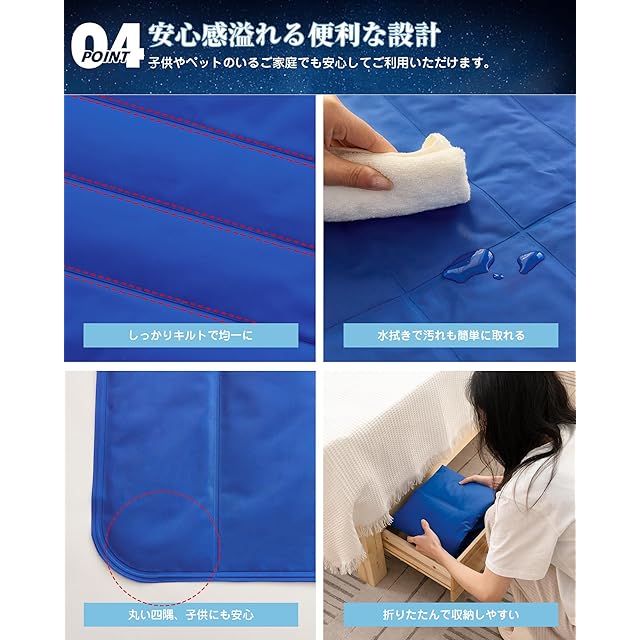 04 POINT
安心感溢れる便利な設計
子供やペットのいるご家庭でも安心してご利用いただけます。

しっかりキルトで均一に

水拭きで汚れも簡単に取れる

丸い四隅、子供にも安心

折りたたんで収納しやすい