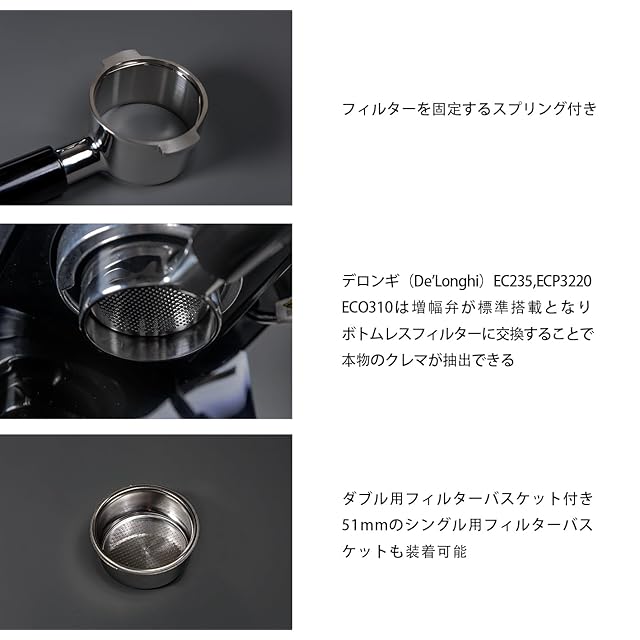 フィルターを固定するスプリング付き

デロンギ（De'Longhi）EC235,ECP3220 ECO310は増幅弁が標準搭載となりボトムレスフィルターに交換することで本物のクレマが抽出できる

ダブル用フィルターバスケット付き51mmのシングル用フィルターバスケットも装着可能