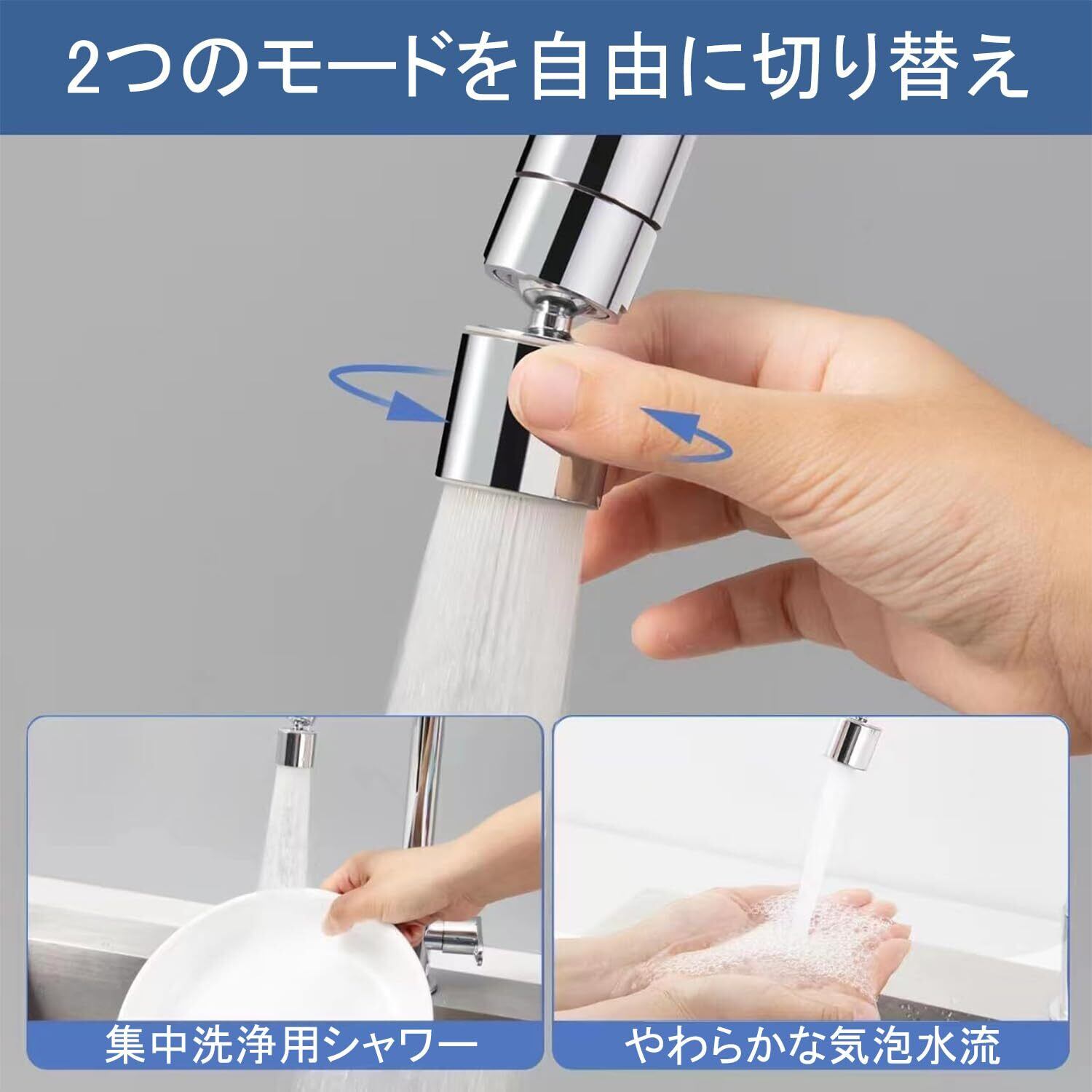 2つのモードを自由に切り替え

集中洗浄用シャワー

やわらかな気泡水流