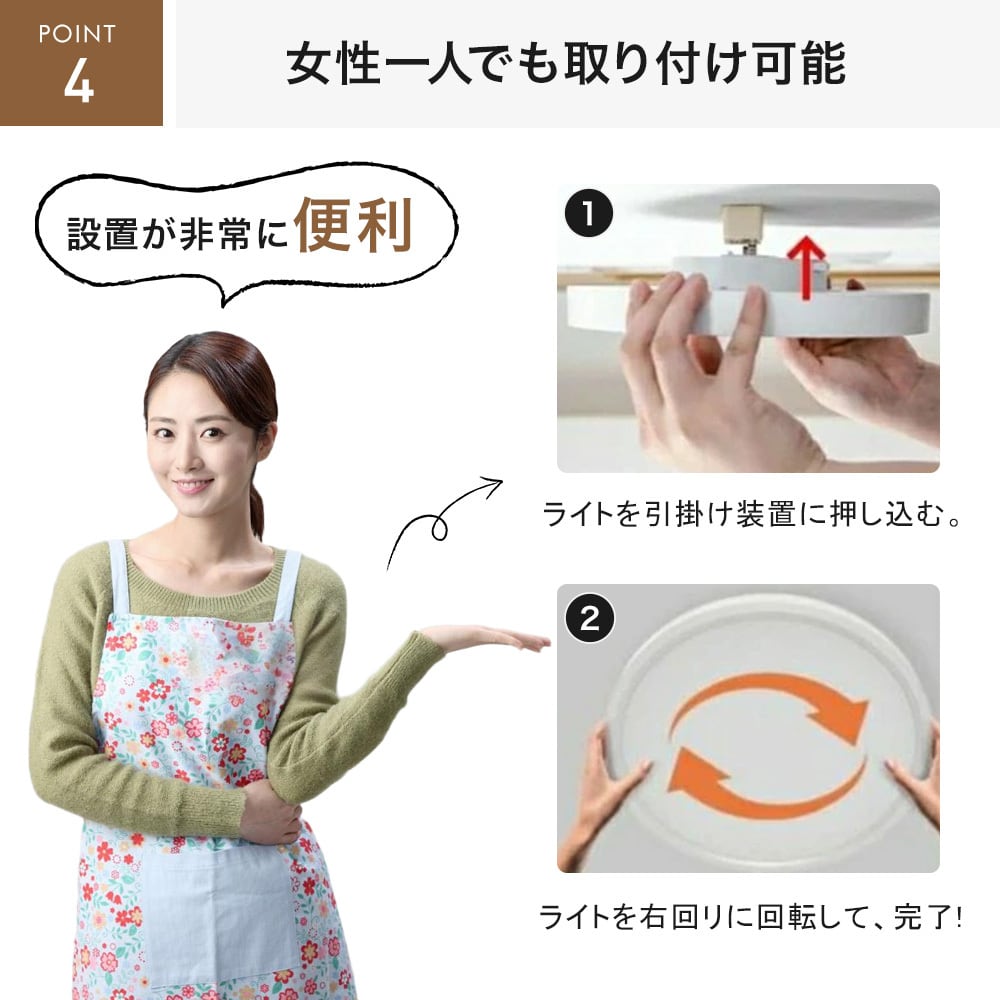 POINT
4

女性一人でも取り付け可能

設置が非常に便利

1

ライトを引掛け装置に押し込む。

2

ライトを右回りに回転して、完了!