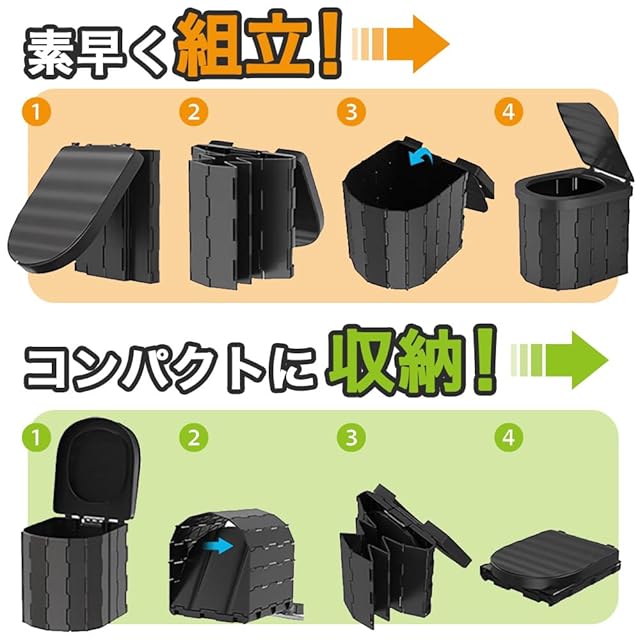 素早く組立！

1 2 3 4

コンパクトに収納！

1 2 3 4