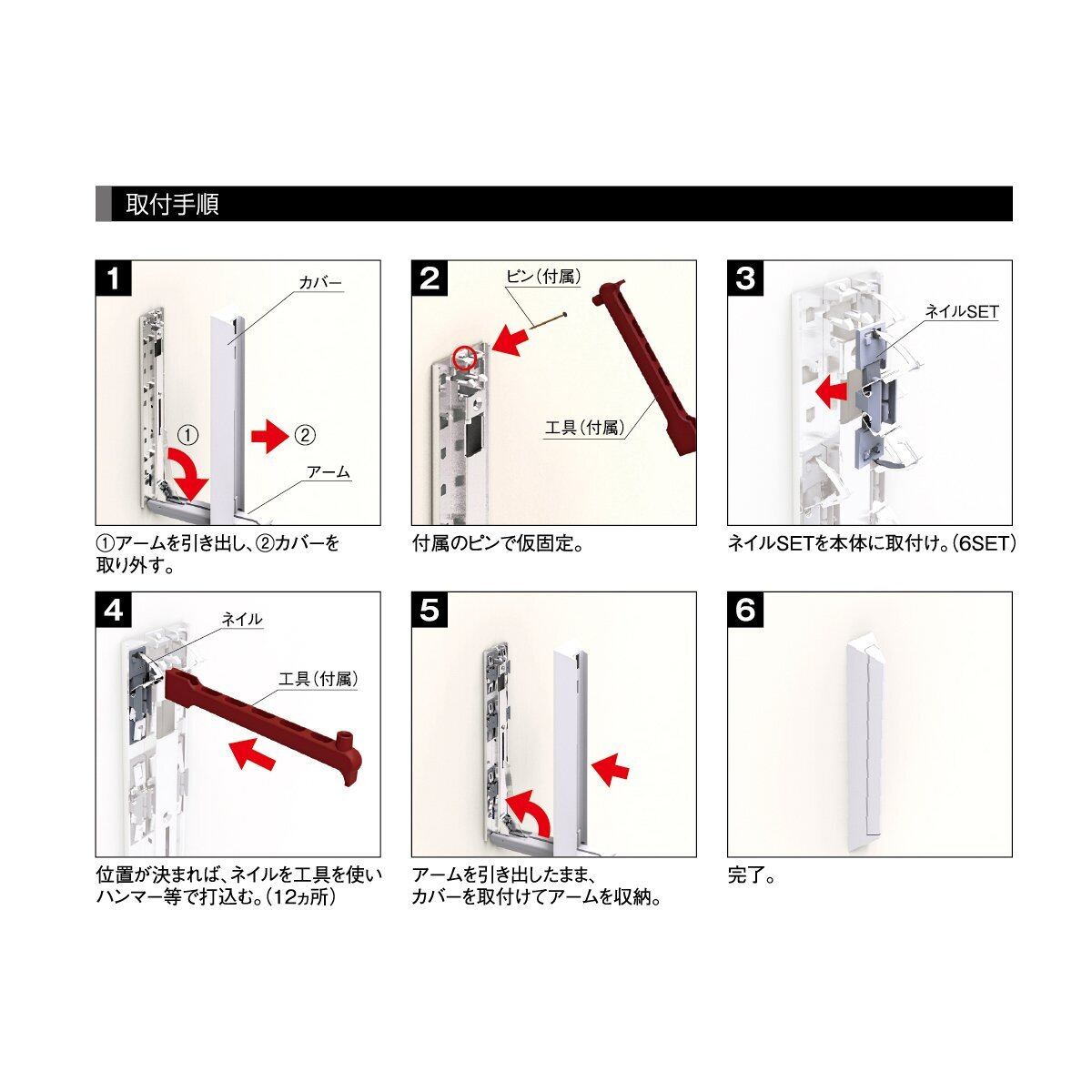 取付手順

1
カバー
①
②
アーム
①アームを引き出し、②カバーを取り外す。

2
ピン（付属）
工具（付属）
付属のピンで仮固定。

3
ネイルSET
ネイルSETを本体に取付け。（6SET）

4
ネイル
工具（付属）
位置が決まれば、ネイルを工具を使いハンマー等で打込む。（12ヵ所）

5
アームを引き出したまま、カバーを取付けてアームを収納。

6
完了。