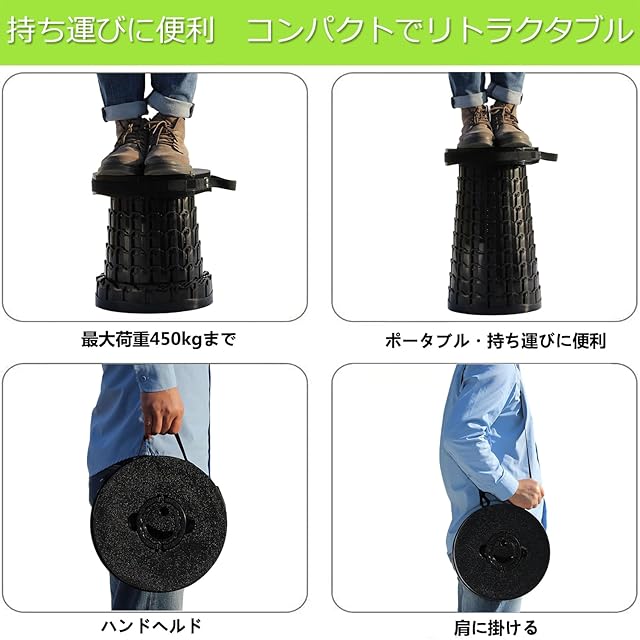 持ち運びに便利　コンパクトでリトラクタブル

最大荷重450kgまで

ポータブル・持ち運びに便利

ハンドヘルド

肩に掛ける