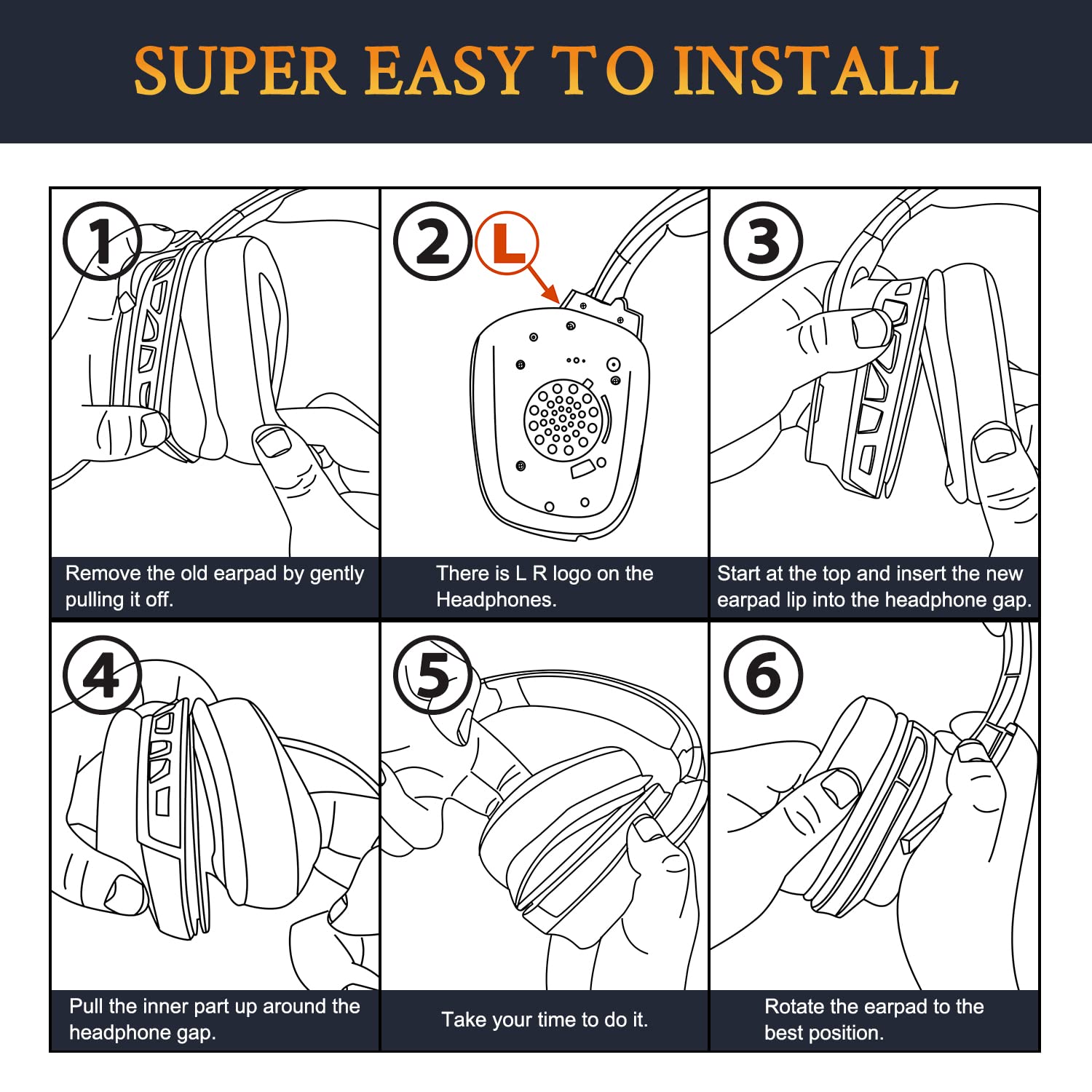 SUPER EASY TO INSTALL

1

Remove the old earpad by gently pulling it off.

2 L

There is L R logo on the Headphones.

3

Start at the top and insert the new earpad lip into the headphone gap.

4

Pull the inner part up around the headphone gap.

5

Take your time to do it.

6

Rotate the earpad to the best position.