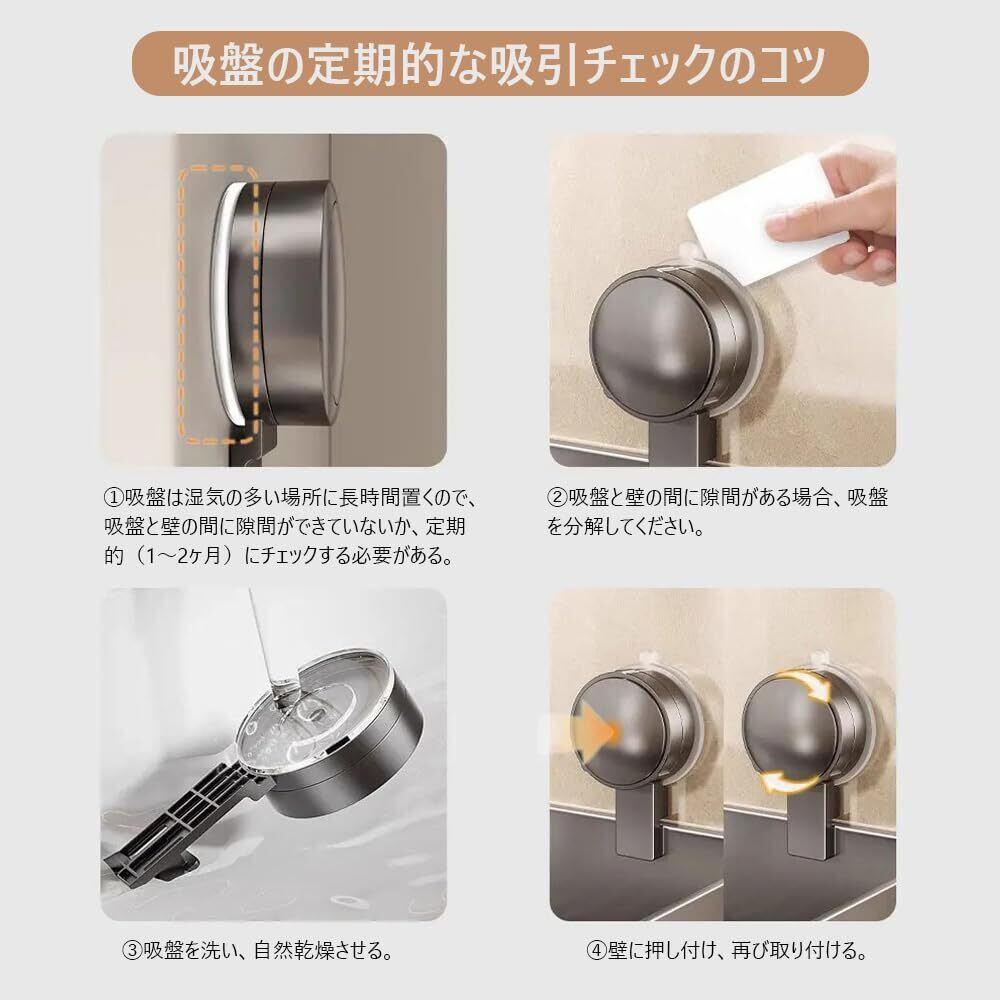 吸盤の定期的な吸引チェックのコツ

①吸盤は湿気の多い場所に長時間置くので、吸盤と壁の間に隙間ができていないか、定期的（1～2ヶ月）にチェックする必要がある。

②吸盤と壁の間に隙間がある場合、吸盤を分解してください。

③吸盤を洗い、自然乾燥させる。

④壁に押し付け、再び取り付ける。