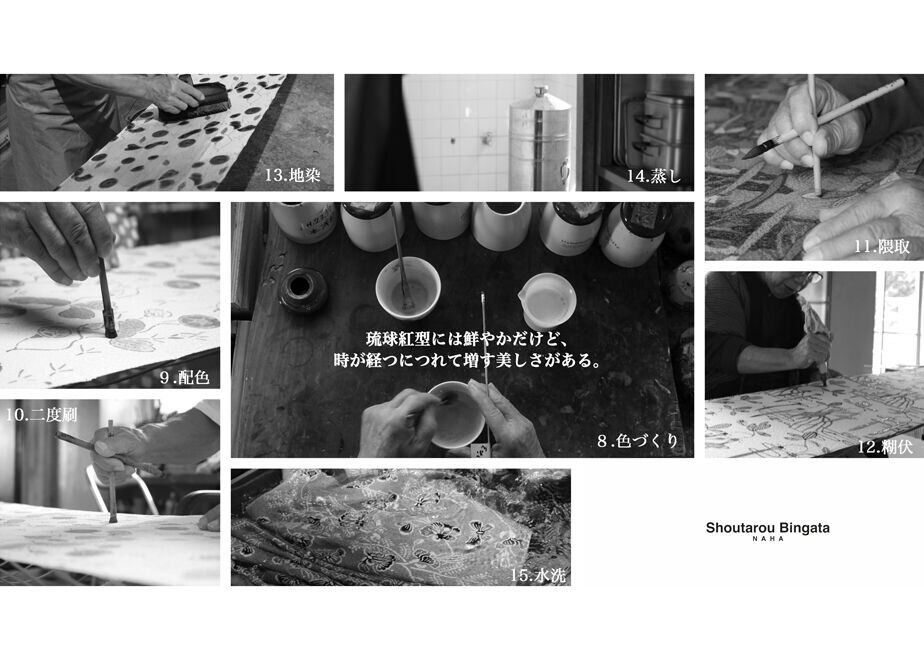 13.地染

14.蒸し

11.隈取

9.配色

琉球紅型には鮮やかだけど、
時が経つにつれて増す美しさがある。

8.色づくり

12.糊伏

10.二度刷

15.水洗

Shoutarou Bingata
NAHA