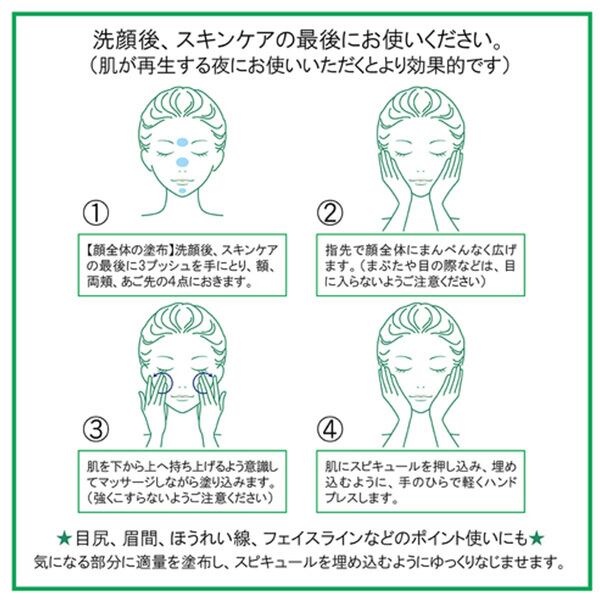 洗顔後、スキンケアの最後にお使いください。
（肌が再生する夜にお使いいただくとより効果的です）

①

【顔全体の塗布】洗顔後、スキンケアの最後に3プッシュを手にとり、額、両頬、あご先の4点におきます。

②

指先で顔全体にまんべんなく広げます。（まぶたや目の際などは、目に入らないようご注意ください）

③

肌を下から上へ持ち上げるよう意識してマッサージしながら塗り込みます。（強くこすらないようご注意ください）

④

肌にスピキュールを押し込み、埋め込むように、手のひらで軽くハンドプレスします。

★目尻、眉間、ほうれい線、フェイスラインなどのポイント使いにも★
気になる部分に適量を塗布し、スピキュールを埋め込むようにゆっくりなじませます。