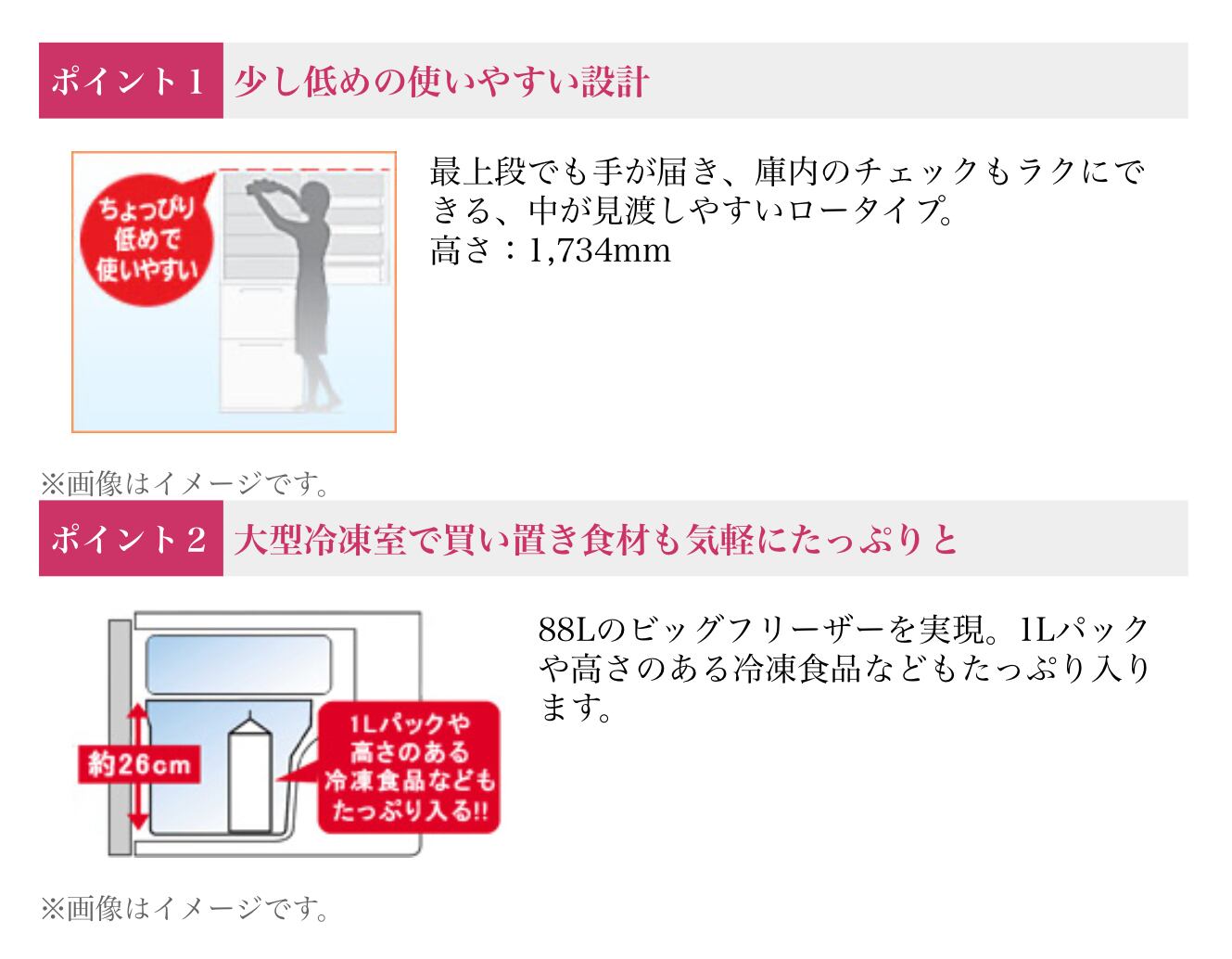 ポイント１ 少し低めの使いやすい設計

ちょっぴり低めで使いやすい

最上段でも手が届き、庫内のチェックもラクにできる、中が見渡しやすいロータイプ。
高さ：1,734mm

※画像はイメージです。

ポイント２ 大型冷凍室で買い置き食材も気軽にたっぷりと

約26cm

1Lパックや高さのある冷凍食品などもたっぷり入る!!

88Lのビッグフリーザーを実現。1Lパックや高さのある冷凍食品などもたっぷり入ります。

※画像はイメージです。