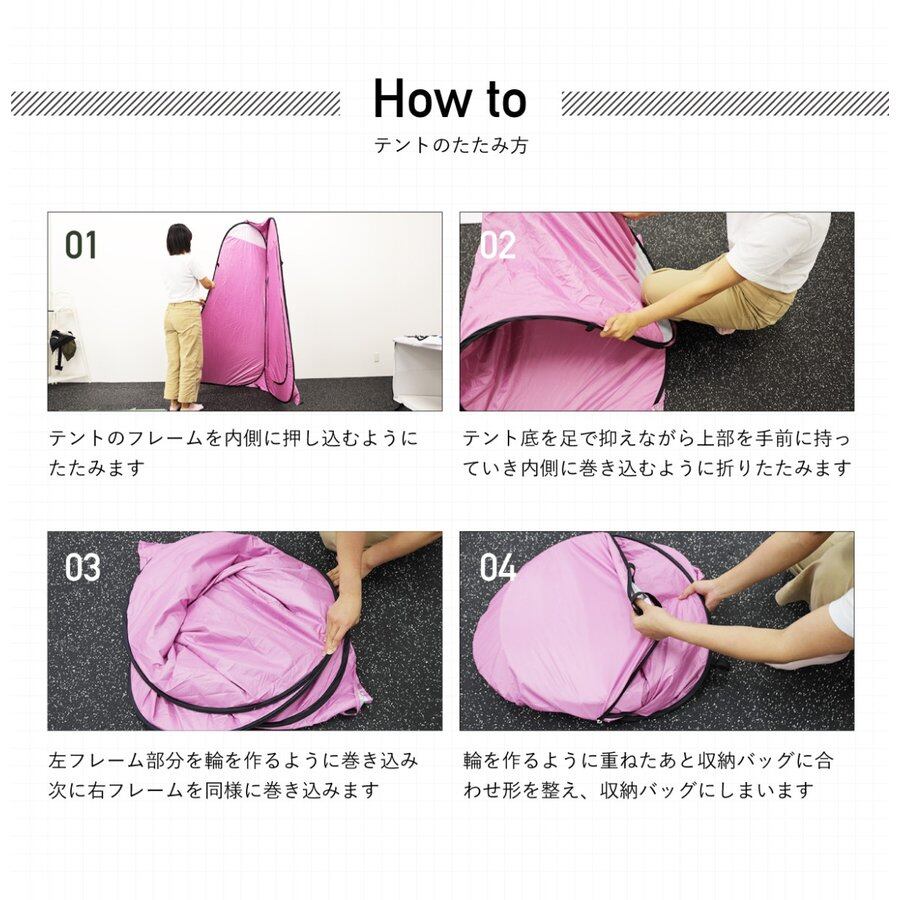 How to

テントのたたみ方

01

テントのフレームを内側に押し込むようにたたみます

02

テント底を足で抑えながら上部を手前に持っていき内側に巻き込むように折りたたみます

03

左フレーム部分を輪を作るように巻き込み次に右フレームを同様に巻き込みます

04

輪を作るように重ねたあと収納バッグに合わせ形を整え、収納バッグにしまいます