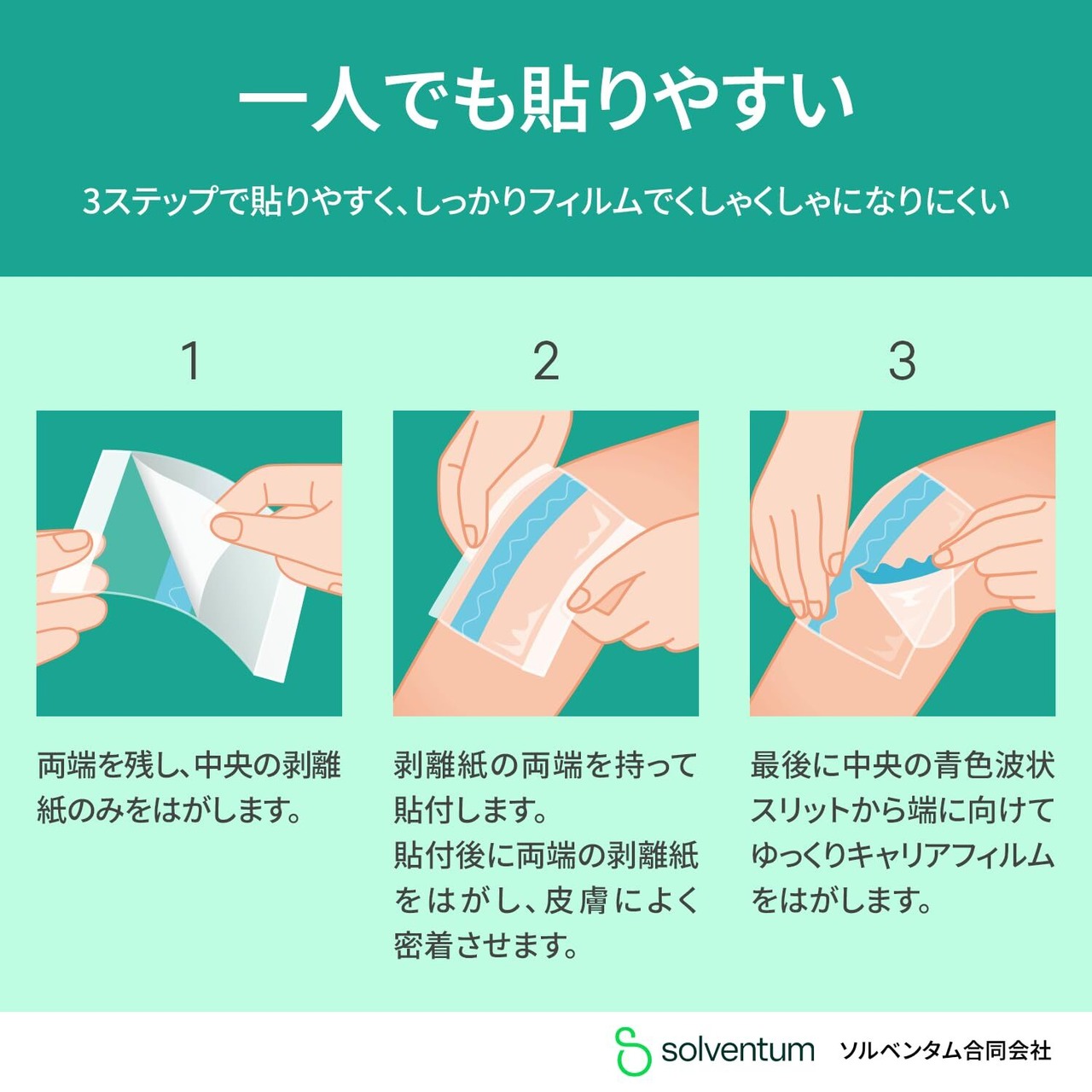 一人でも貼りやすい

3ステップで貼りやすく、しっかりフィルムでくしゃくしゃになりにくい

1

両端を残し、中央の剥離紙のみをはがします。

2

剥離紙の両端を持って貼付します。
貼付後に両端の剥離紙をはがし、皮膚によく密着させます。

3

最後に中央の青色波状スリットから端に向けてゆっくりキャリアフィルムをはがします。

solventum ソルベンタム合同会社