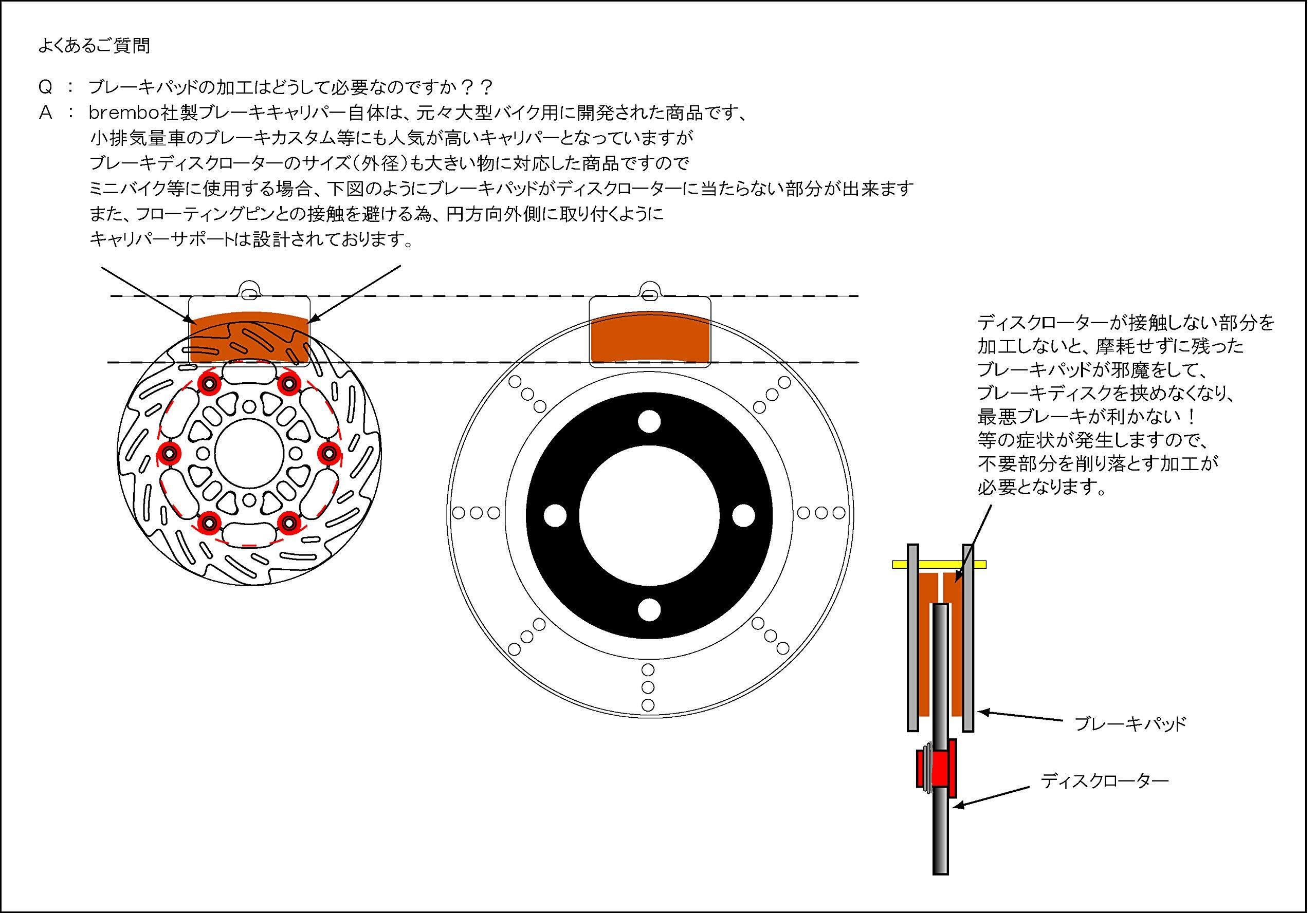 よくあるご質問

Q ： ブレーキパッドの加工はどうして必要なのですか？？
A ： brembo社製ブレーキキャリパー自体は、元々大型バイク用に開発された商品です、
小排気量車のブレーキカスタム等にも人気が高いキャリパーとなっていますが
ブレーキディスクローターのサイズ（外径）も大きい物に対応した商品ですので
ミニバイク等に使用する場合、下図のようにブレーキパッドがディスクローターに当たらない部分が出来ます
また、フローティングピンとの接触を避ける為、円方向外側に取り付くように
キャリパーサポートは設計されております。

ディスクローターが接触しない部分を
加工しないと、摩耗せずに残った
ブレーキパッドが邪魔をして、
ブレーキディスクを挟めなくなり、
最悪ブレーキが利かない！
等の症状が発生しますので、
不要部分を削り落とす加工が
必要となります。

ブレーキパッド

ディスクローター