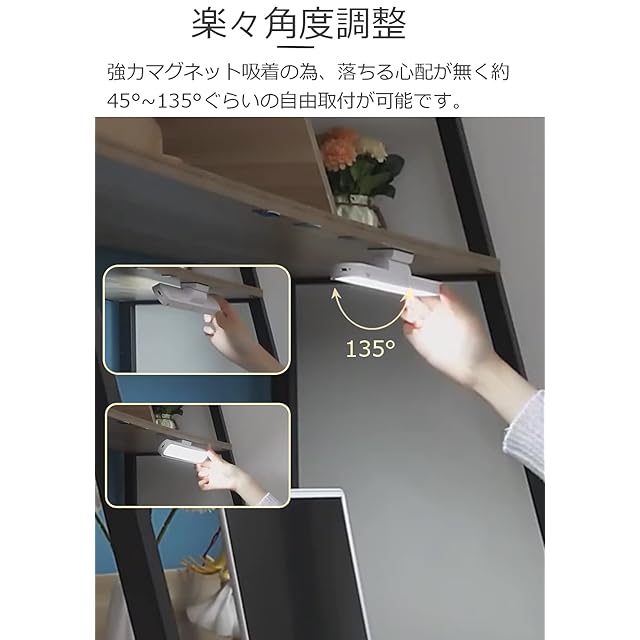 楽々角度調整

強力マグネット吸着の為、落ちる心配が無く約45°~135°ぐらいの自由取付が可能です。

135°