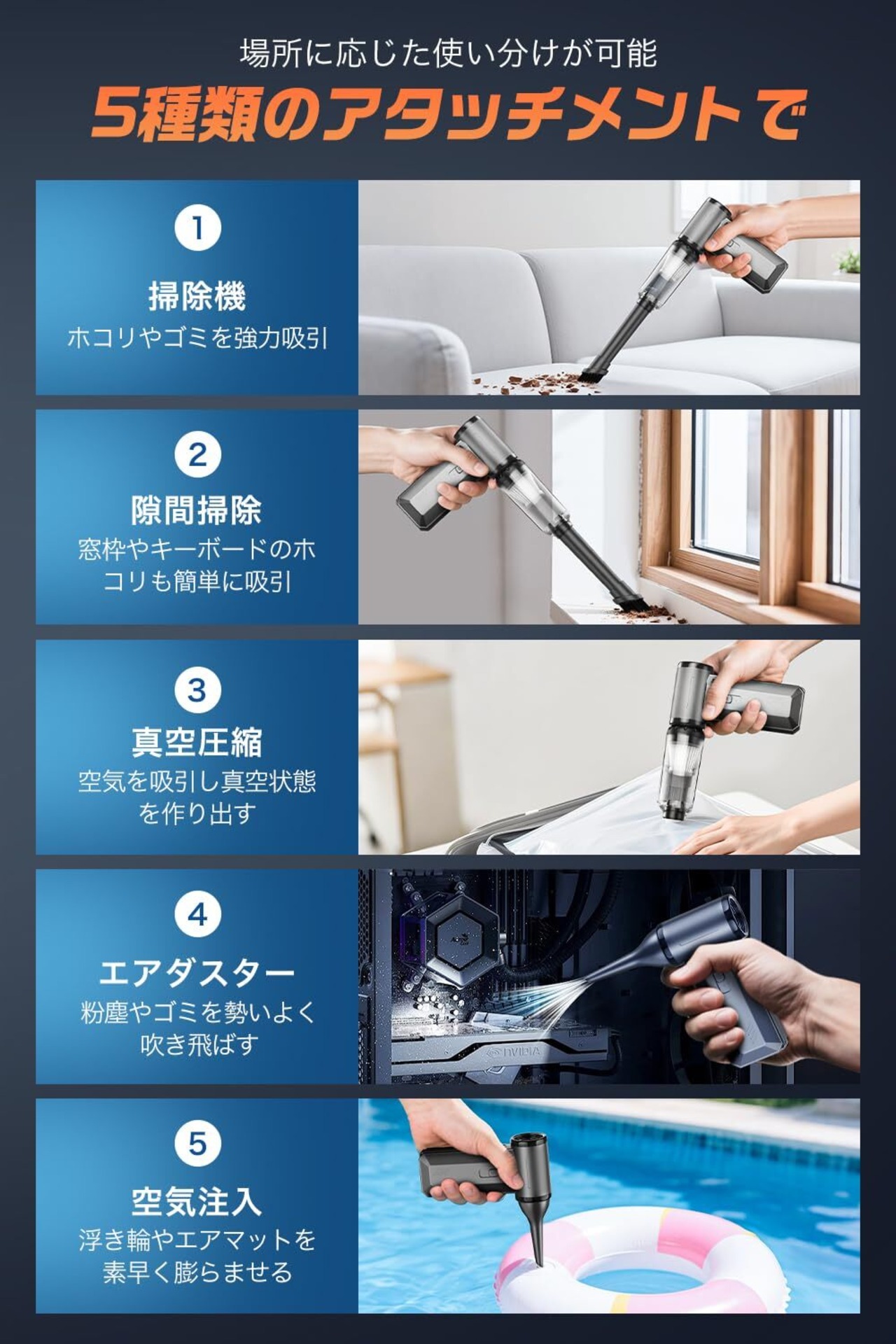 場所に応じた使い分けが可能

5種類のアタッチメントで

1

掃除機

ホコリやゴミを強力吸引

2

隙間掃除

窓枠やキーボードのホコリも簡単に吸引

3

真空圧縮

空気を吸引し真空状態を作り出す

4

エアダスター

粉塵やゴミを勢いよく吹き飛ばす

NVIDIA

5

空気注入

浮き輪やエアマットを素早く膨らませる