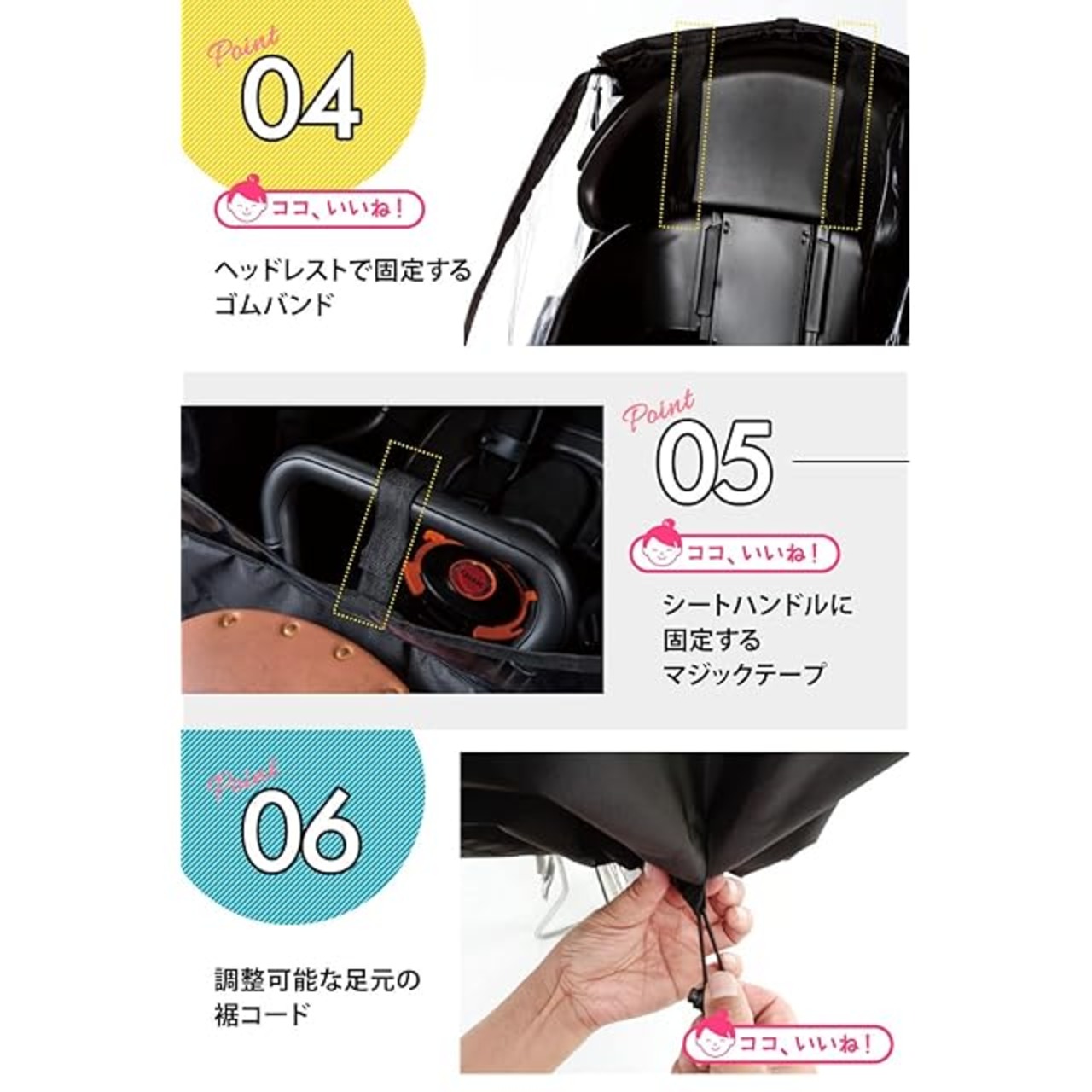 Point
04

ココ、いいね！

ヘッドレストで固定するゴムバンド

Point
05

ココ、いいね！

シートハンドルに固定するマジックテープ

Point
06

調整可能な足元の裾コード

ココ、いいね！