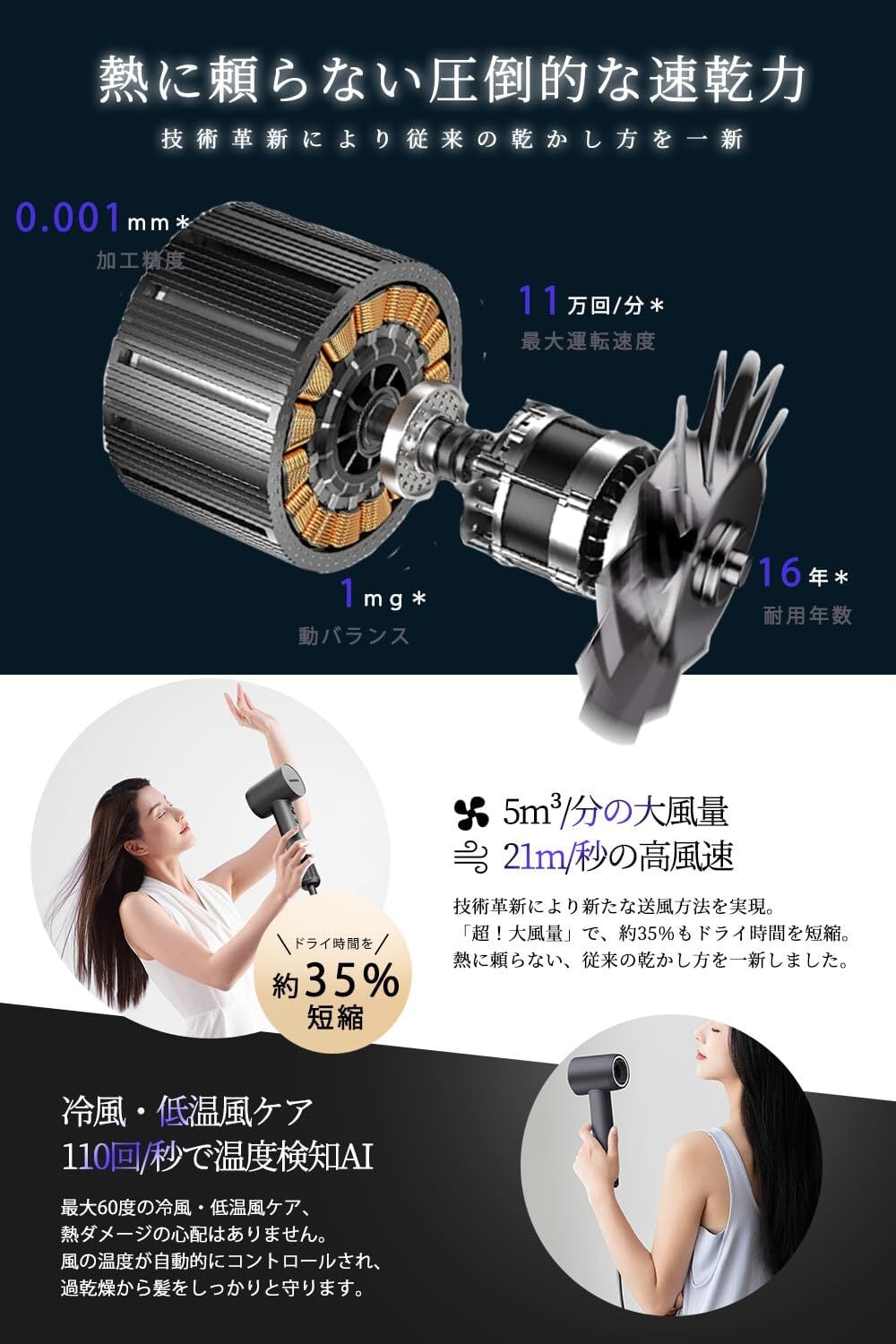 熱に頼らない圧倒的な速乾力

技術革新により従来の乾かし方を一新

0.001mm＊
加工精度

11万回/分＊
最大運転速度

1mg＊
動バランス

16年＊
耐用年数

$5m^3$/分の大風量
21m/秒の高風速

技術革新により新たな送風方法を実現。
「超！大風量」で、約35%もドライ時間を短縮。
熱に頼らない、従来の乾かし方を一新しました。

ドライ時間を
約35%
短縮

冷風・低温風ケア
110回/秒で温度検知AI

最大60度の冷風・低温風ケア、
熱ダメージの心配はありません。
風の温度が自動的にコントロールされ、
過乾燥から髪をしっかりと守ります。