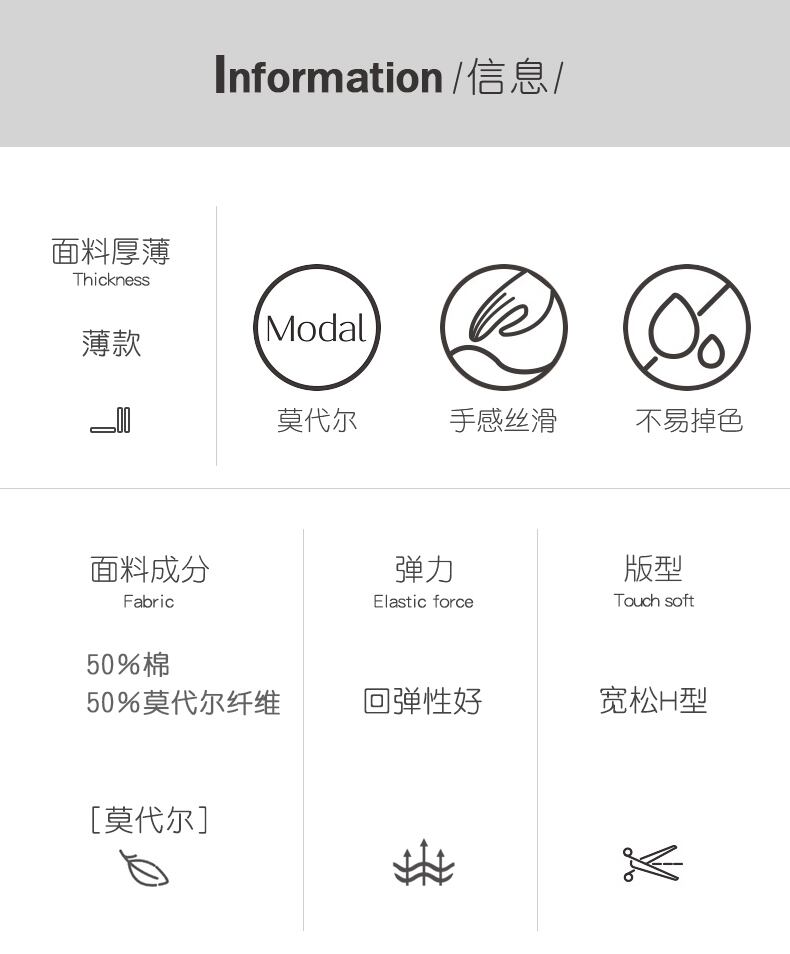 Information /信息/

面料厚薄
Thickness

薄款

Modal

莫代尔

手感丝滑

不易掉色

面料成分
Fabric

50%棉
50%莫代尔纤维

[莫代尔]

弹力
Elastic force

回弹性好

版型
Touch soft

宽松H型