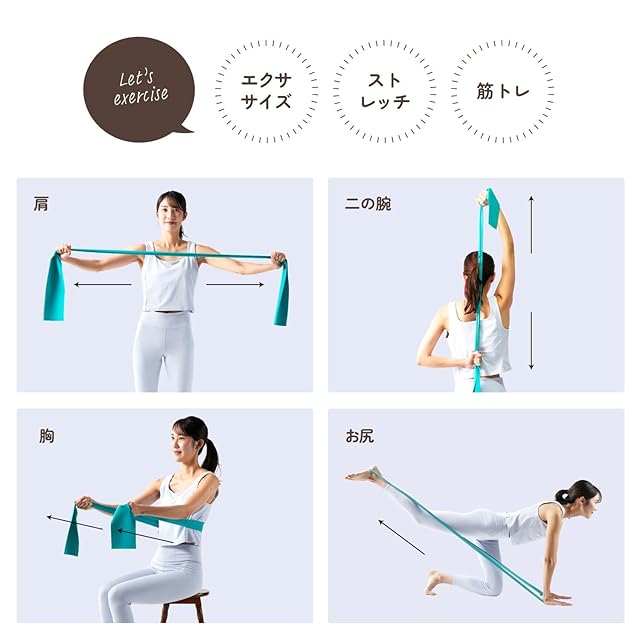 Let's exercise

エクササイズ

ストレッチ

筋トレ

肩

二の腕

胸

お尻