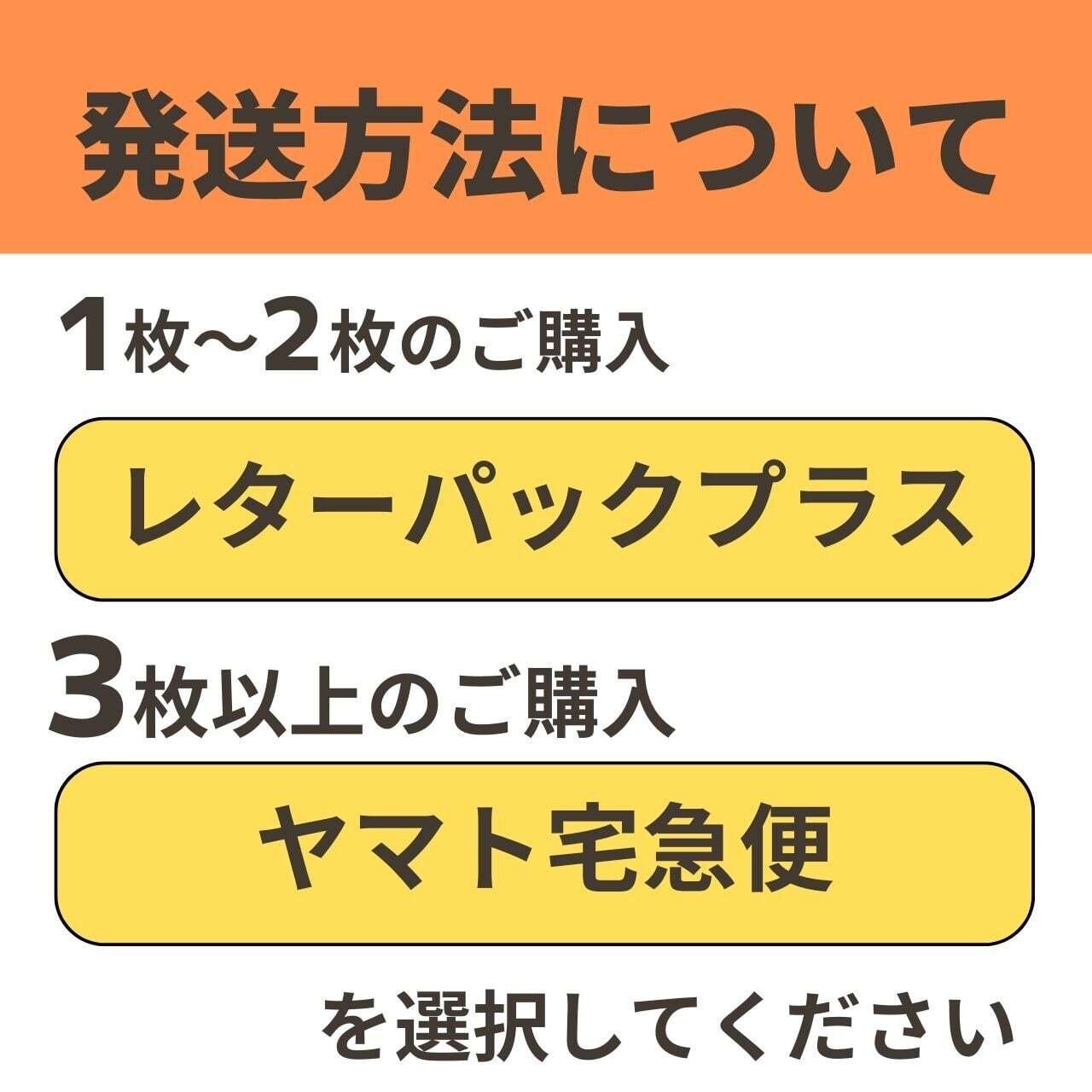 発送方法について

1枚~2枚のご購入

レターパックプラス

3枚以上のご購入

ヤマト宅急便

を選択してください