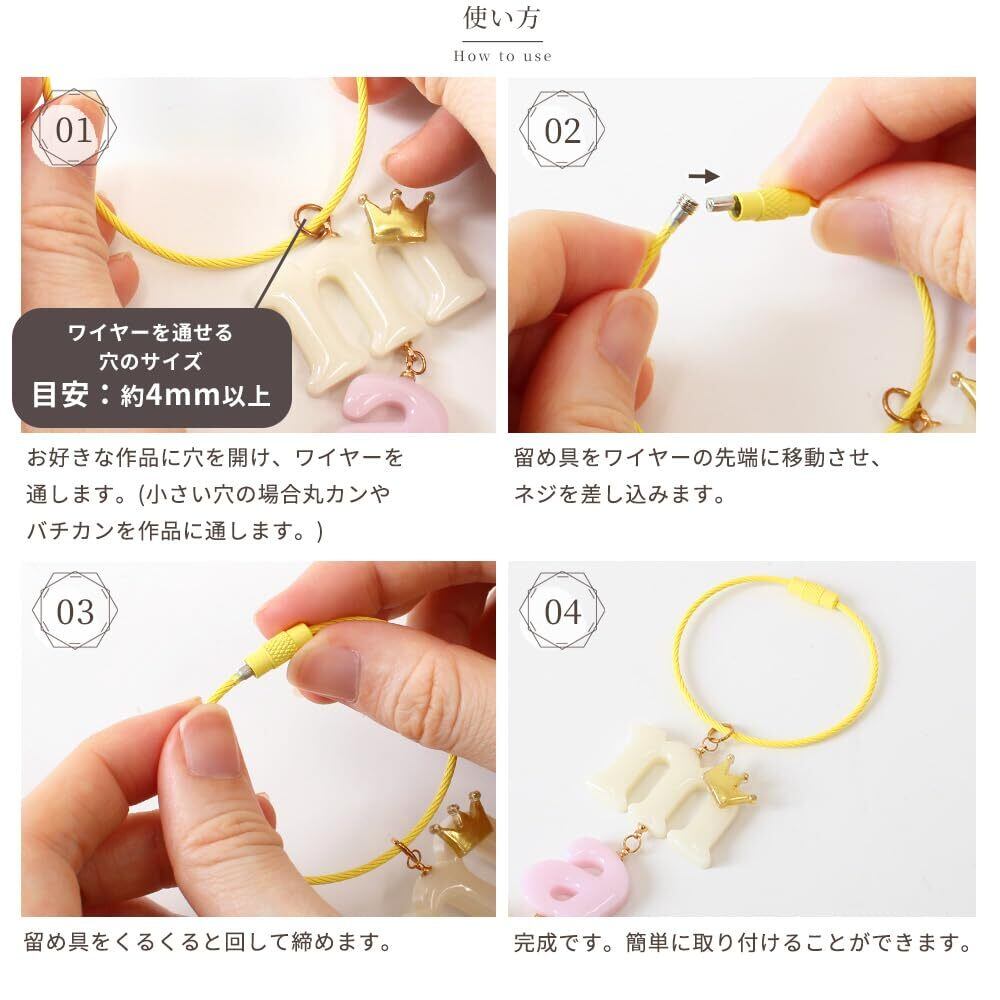 使い方
How to use

01

ワイヤーを通せる
穴のサイズ
目安：約4mm以上

お好きな作品に穴を開け、ワイヤーを通します。(小さい穴の場合丸カンやバチカンを作品に通します。)

02

留め具をワイヤーの先端に移動させ、ネジを差し込みます。

03

留め具をくるくると回して締めます。

04

完成です。簡単に取り付けることができます。