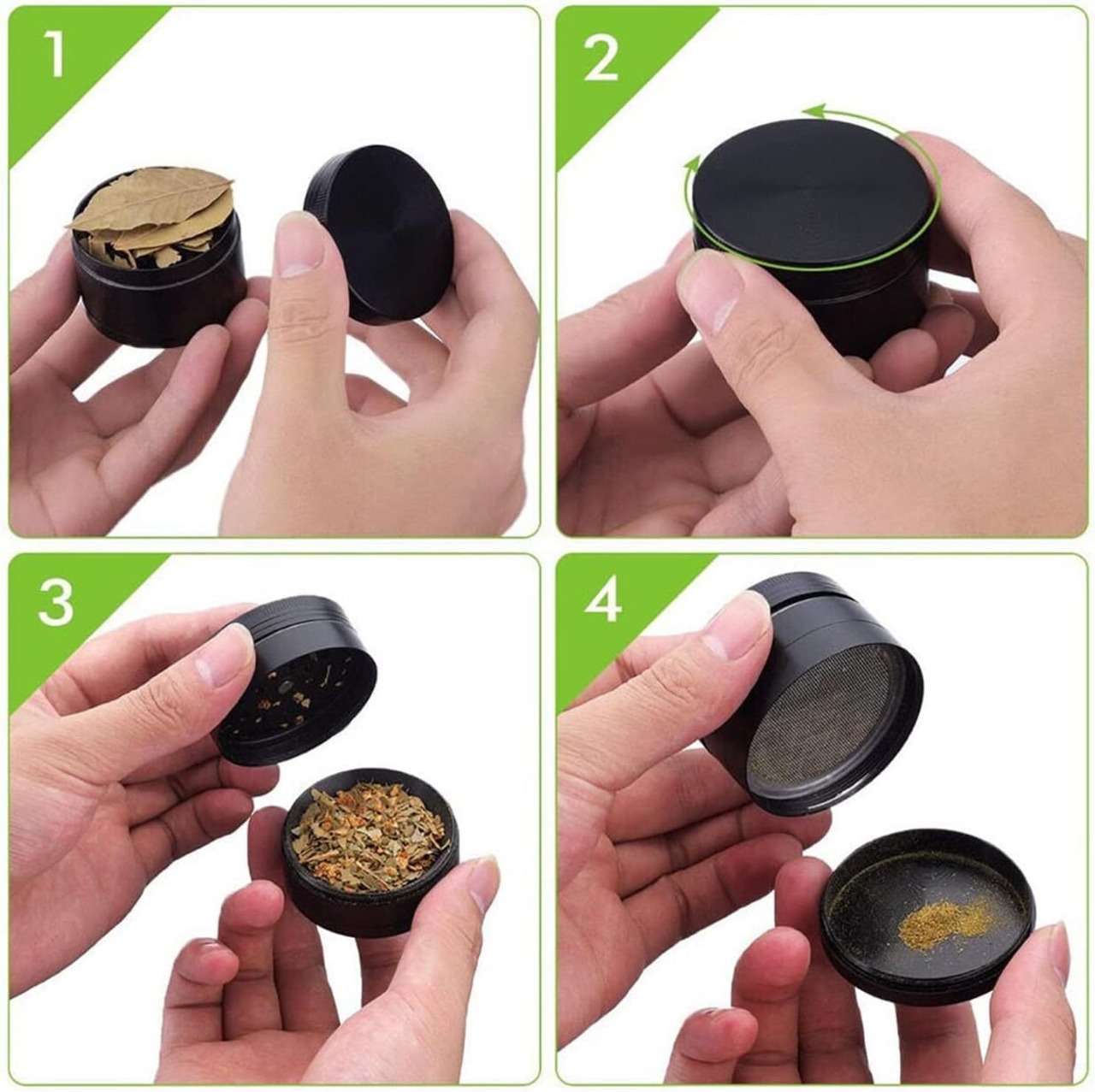 1

2

3

4