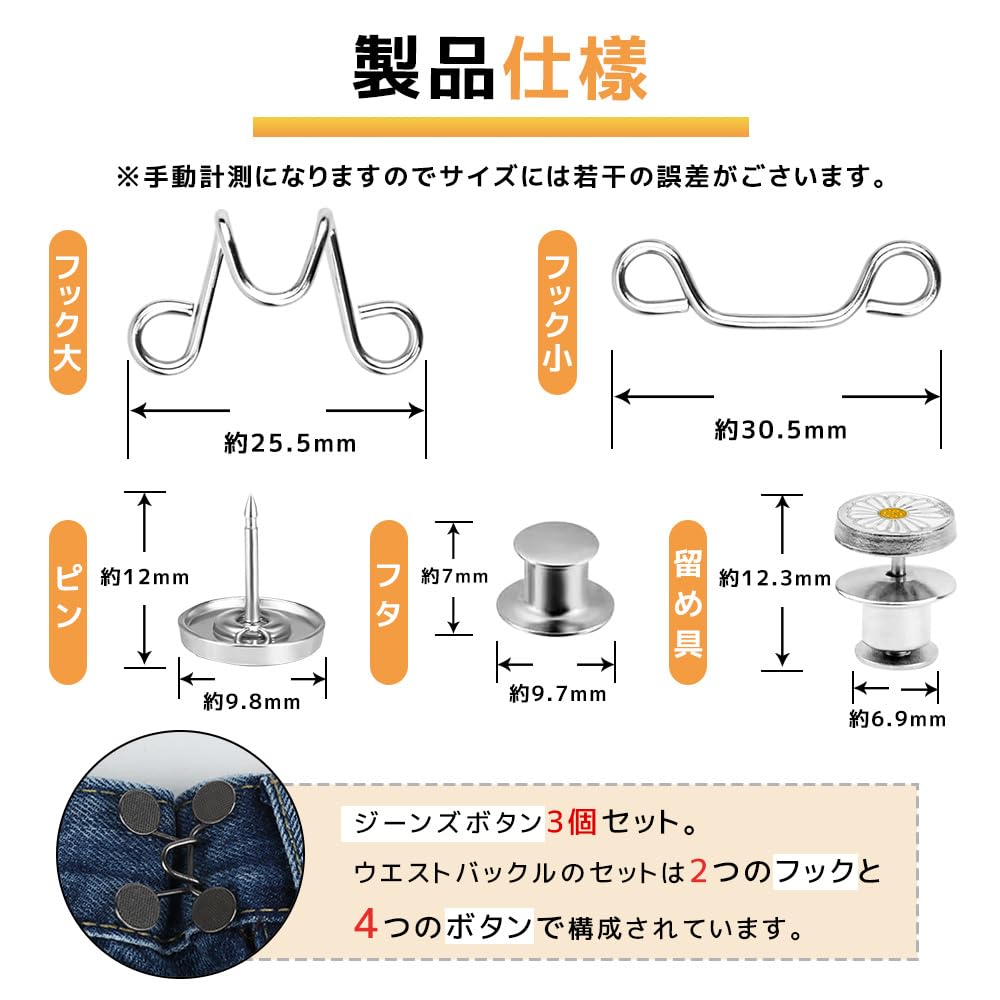 製品仕様

※手動計測になりますのでサイズには若干の誤差がございます。

フック大

約25.5mm

フック小

約30.5mm

ピン

約12mm

約9.8mm

フタ

約7mm

約9.7mm

留め具

約12.3mm

約6.9mm

ジーンズボタン3個セット。
ウエストバックルのセットは2つのフックと4つのボタンで構成されています。