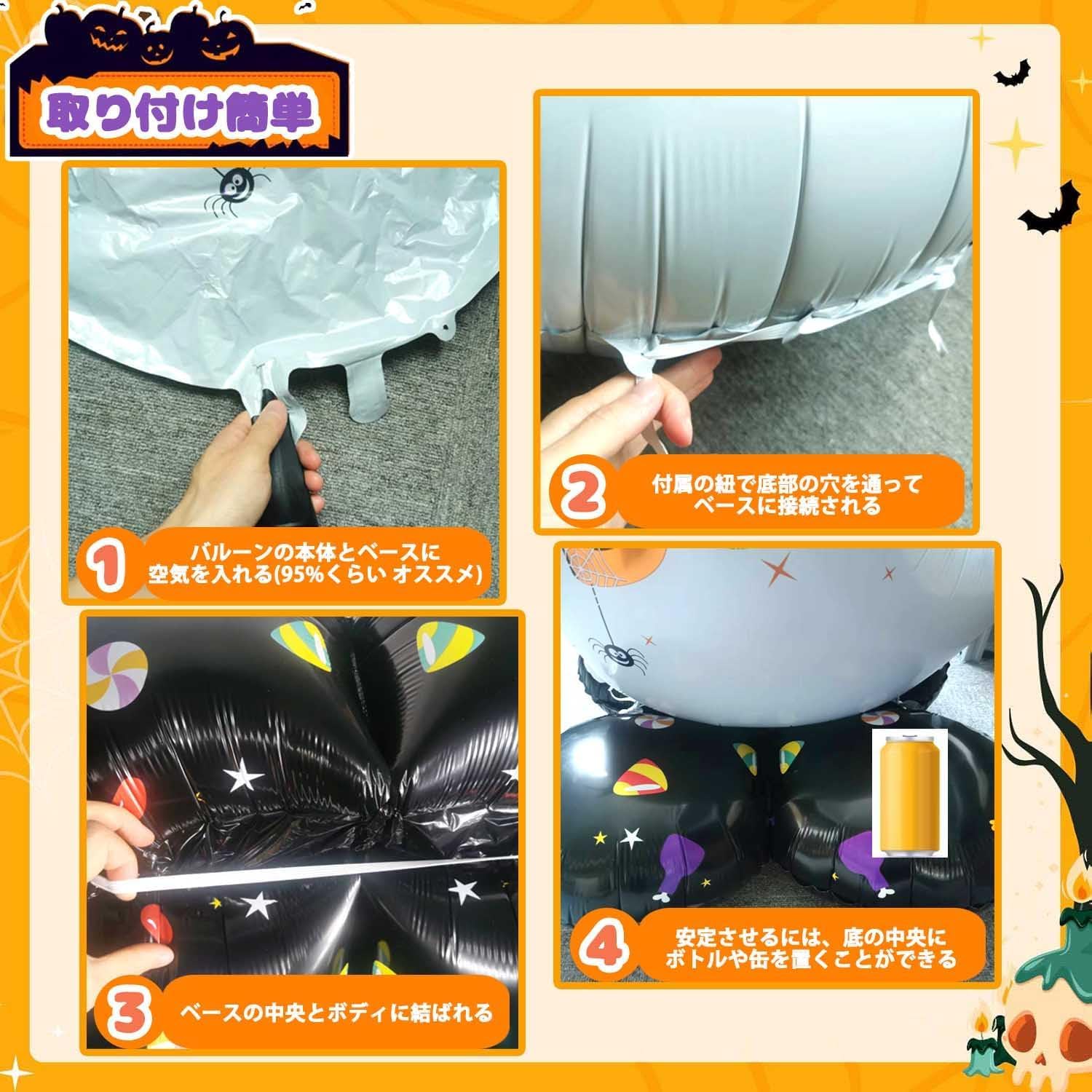 取り付け簡単

1
バルーンの本体とベースに空気を入れる(95%くらい オススメ)

2
付属の紐で底部の穴を通ってベースに接続される

3
ベースの中央とボディに結ばれる

4
安定させるには、底の中央にボトルや缶を置くことができる