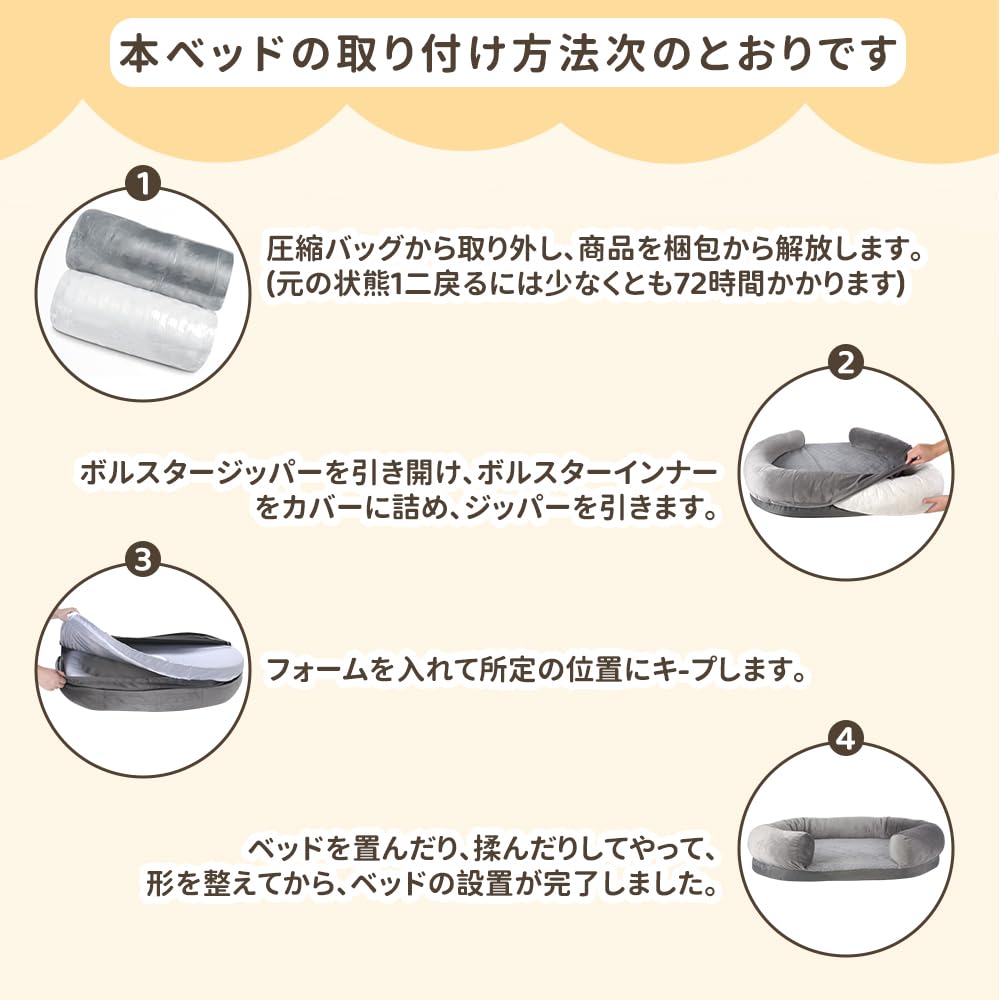 本ベッドの取り付け方法次のとおりです

1

圧縮バッグから取り外し、商品を梱包から解放します。(元の状態1二戻るには少なくとも72時間かかります)

2

ボルスタージッパーを引き開け、ボルスターインナーをカバーに詰め、ジッパーを引きます。

3

フォームを入れて所定の位置にキ-プします。

4

ベッドを置んだり、揉んだりしてやって、形を整えてから、ベッドの設置が完了しました。