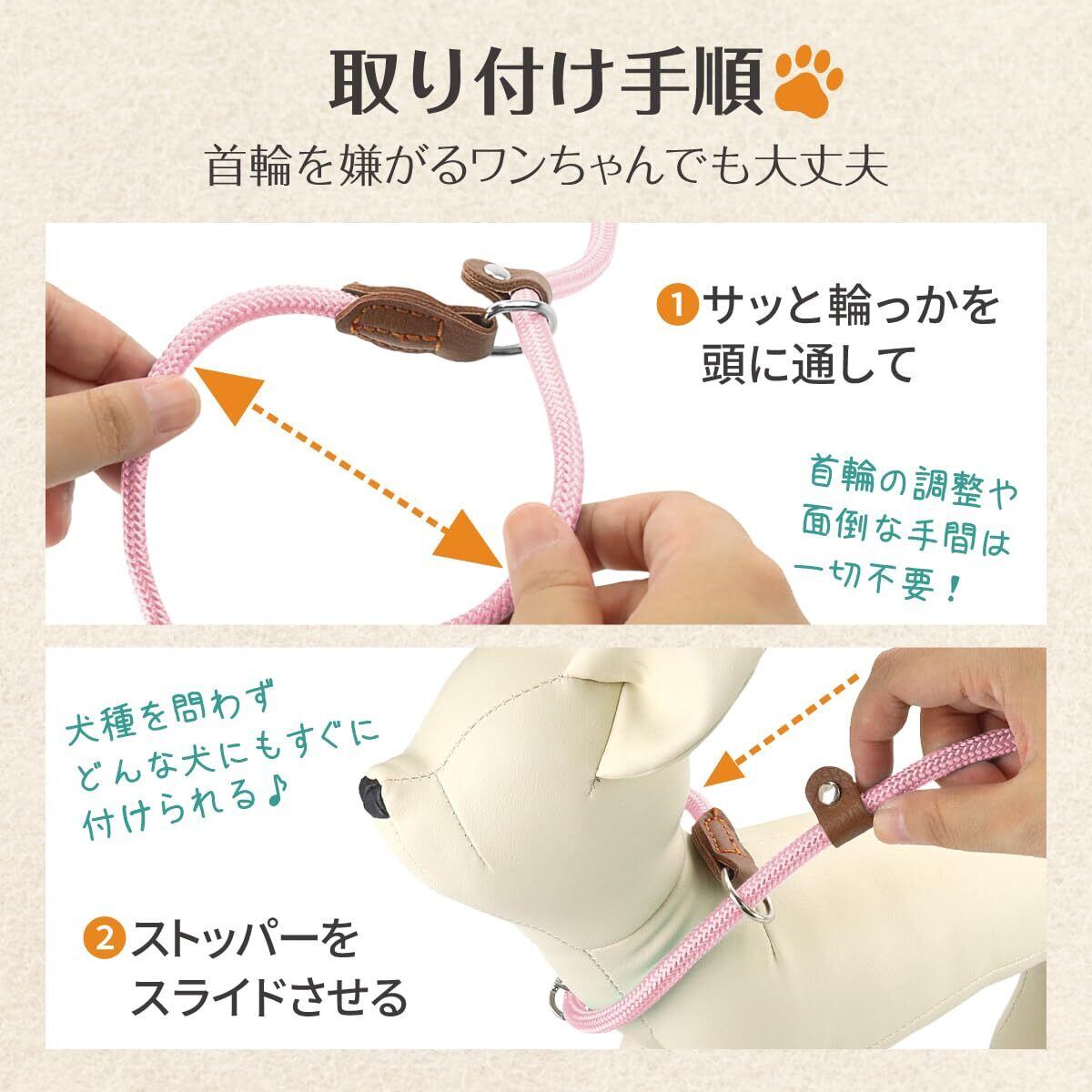 取り付け手順

首輪を嫌がるワンちゃんでも大丈夫

1 サッと輪っかを頭に通して

首輪の調整や面倒な手間は一切不要！

犬種を問わずどんな犬にもすぐに付けられる♪

2 ストッパーをスライドさせる